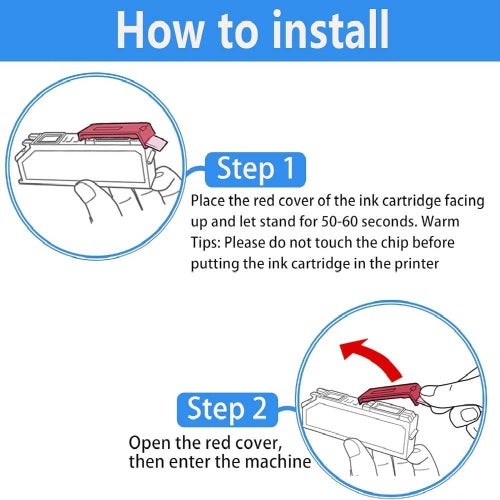 How to install

Step 1

Place the red cover of the ink cartridge facing up and let stand for 50-60 seconds. Warm Tips: Please do not touch the chip before putting the ink cartridge in the printer

Step 2

Open the red cover, then enter the machine