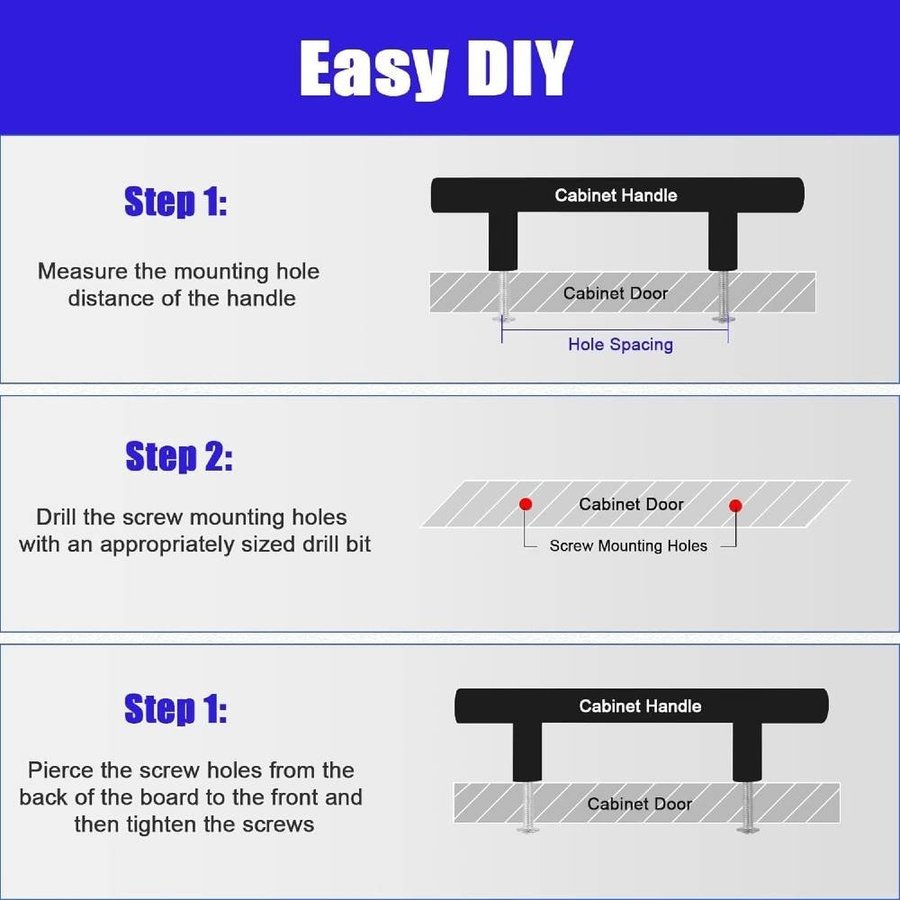 Easy DIY

Step 1:

Measure the mounting hole distance of the handle

Cabinet Handle

Cabinet Door

Hole Spacing

Step 2:

Drill the screw mounting holes with an appropriately sized drill bit

Cabinet Door

Screw Mounting Holes

Step 1:

Pierce the screw holes from the back of the board to the front and then tighten the screws

Cabinet Handle

Cabinet Door