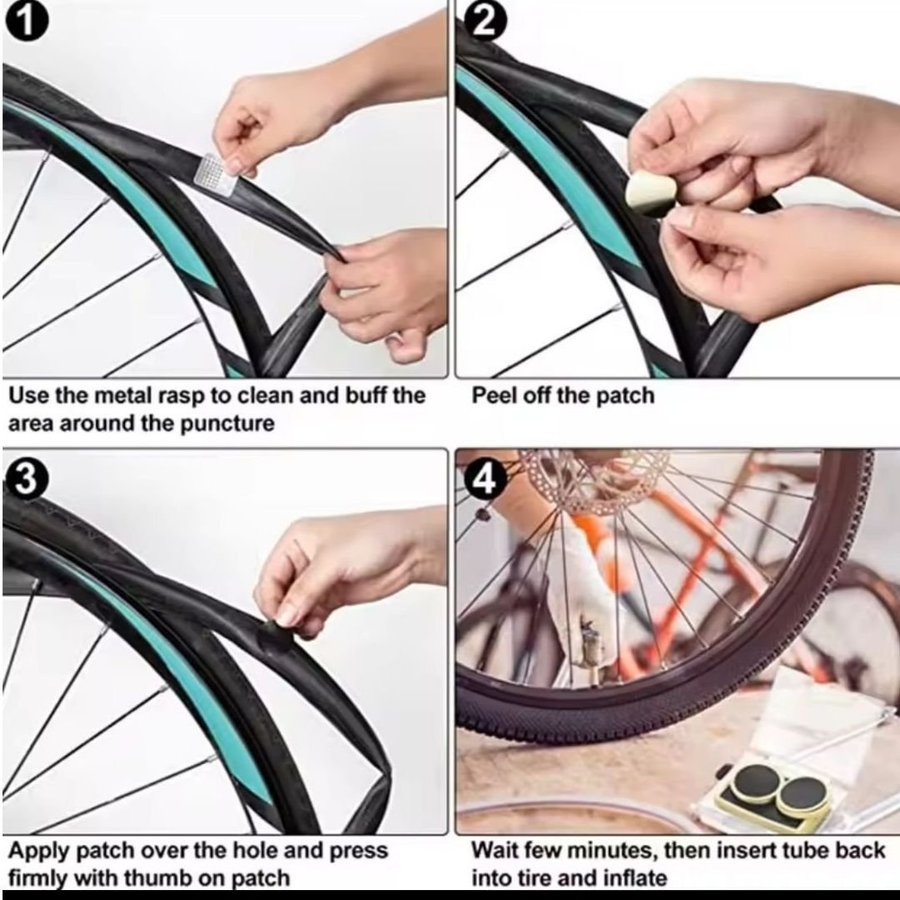 1

Use the metal rasp to clean and buff the area around the puncture

2

Peel off the patch

3

Apply patch over the hole and press firmly with thumb on patch

4

Wait few minutes, then insert tube back into tire and inflate