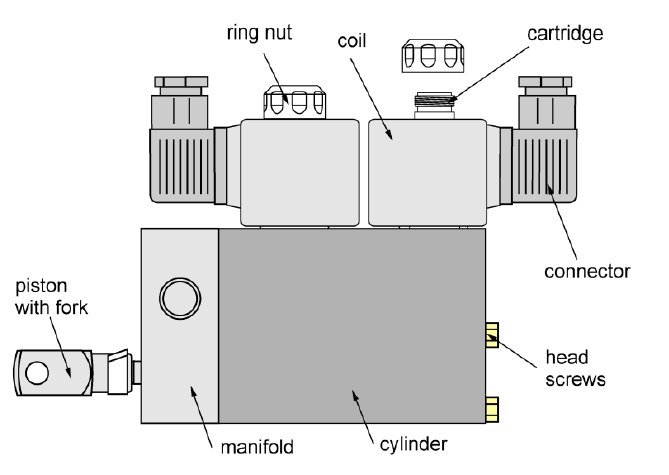 ring nut
coil
cartridge
connector
piston with fork
head screws
manifold
cylinder