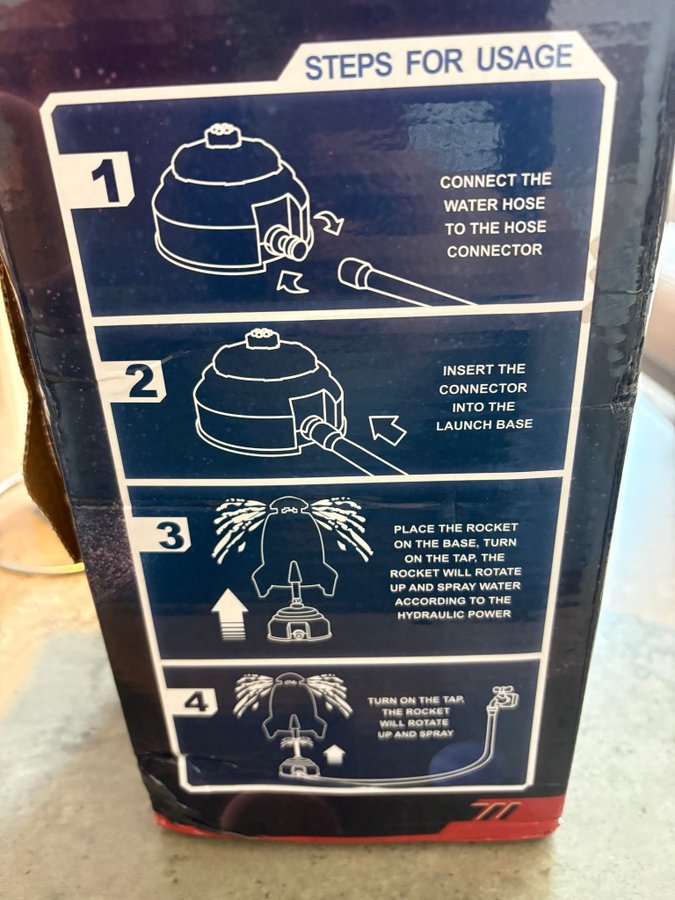 STEPS FOR USAGE

1

CONNECT THE WATER HOSE TO THE HOSE CONNECTOR

2

INSERT THE CONNECTOR INTO THE LAUNCH BASE

3

PLACE THE ROCKET ON THE BASE, TURN ON THE TAP, THE ROCKET WILL ROTATE UP AND SPRAY WATER ACCORDING TO THE HYDRAULIC POWER

4

TURN ON THE TAP, THE ROCKET WILL ROTATE UP AND SPRAY