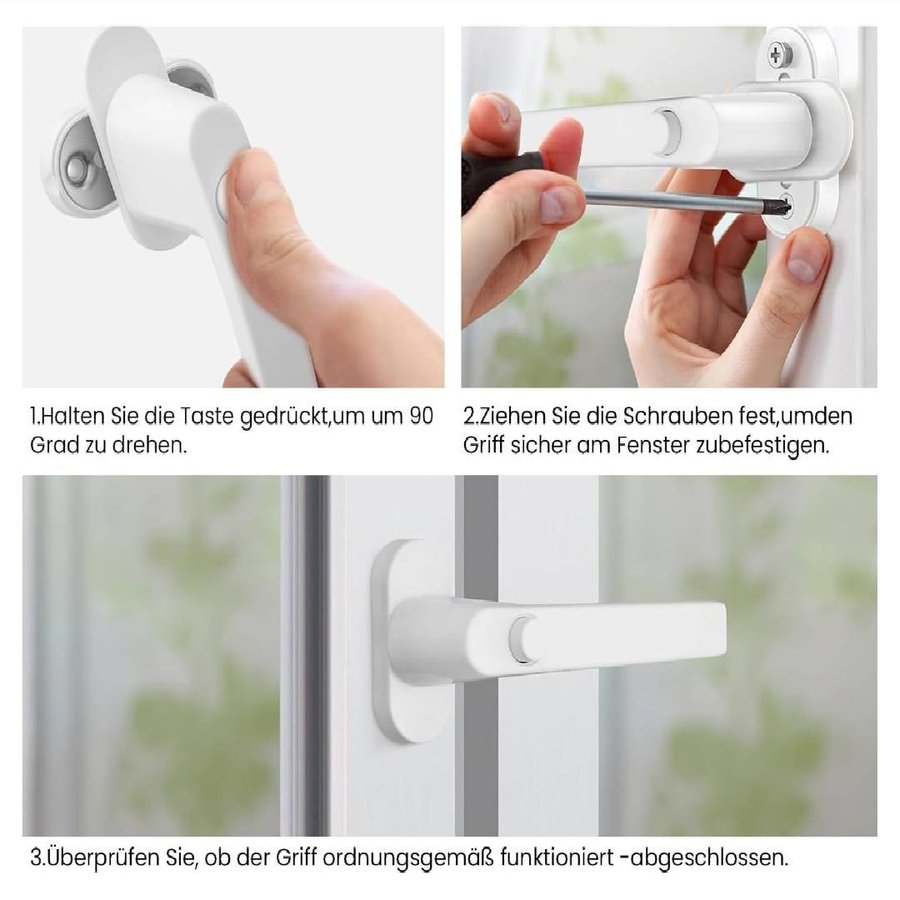 1.Halten Sie die Taste gedrückt,um um 90 Grad zu drehen.

2.Ziehen Sie die Schrauben fest,umden Griff sicher am Fenster zubefestigen.

3.Überprüfen Sie, ob der Griff ordnungsgemäß funktioniert -abgeschlossen.