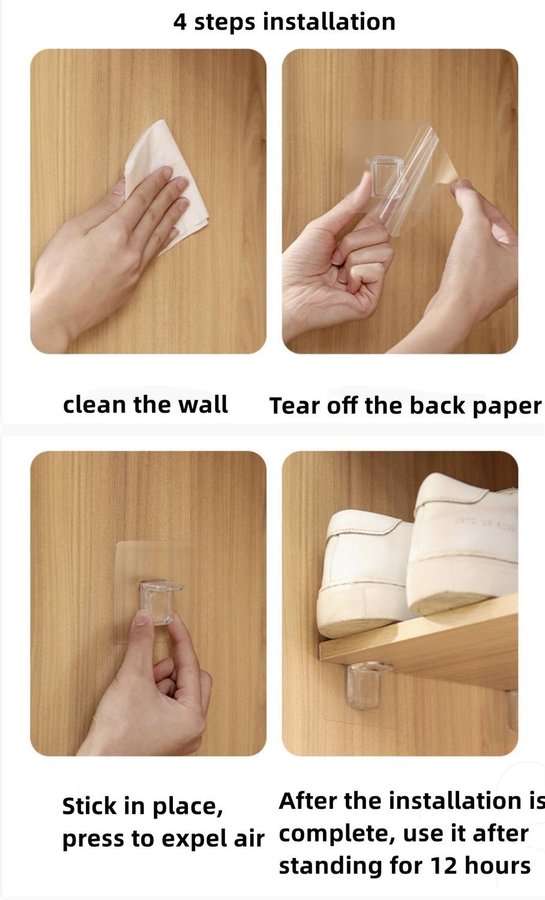 4 steps installation

clean the wall

Tear off the back paper

Stick in place, press to expel air

After the installation is complete, use it after standing for 12 hours