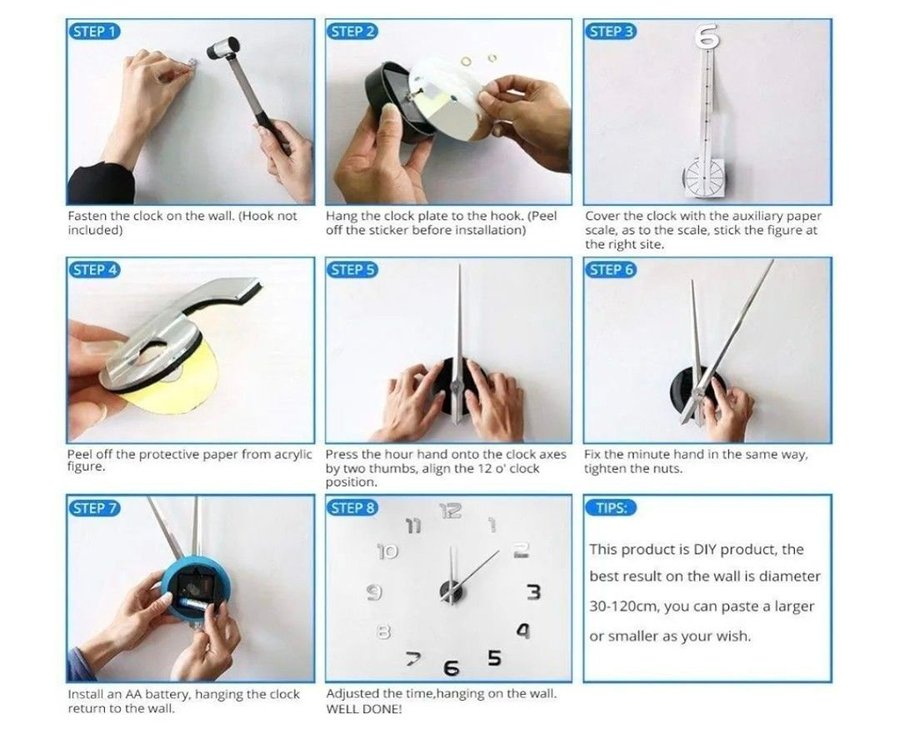 STEP 1

Fasten the clock on the wall. (Hook not included)

STEP 2

Hang the clock plate to the hook. (Peel off the sticker before installation)

STEP 3

6

Cover the clock with the auxiliary paper scale, as to the scale, stick the figure at the right site.

STEP 4

Peel off the protective paper from acrylic figure.

STEP 5

Press the hour hand onto the clock axes by two thumbs, align the 12 o' clock position.

STEP 6

Fix the minute hand in the same way, tighten the nuts.

STEP 7

Install an AA battery, hanging the clock return to the wall.

STEP 8

12 1 2 3 4 5 6 7 8 9 10 11

Adjusted the time,hanging on the wall. WELL DONE!

TIPS:

This product is DIY product, the best result on the wall is diameter 30-120cm, you can paste a larger or smaller as your wish.