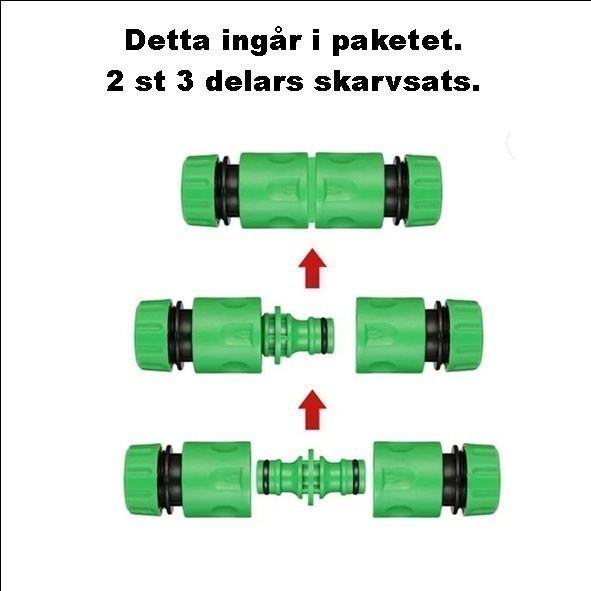 Detta ingår i paketet.
2 st 3 delars skarvsats.