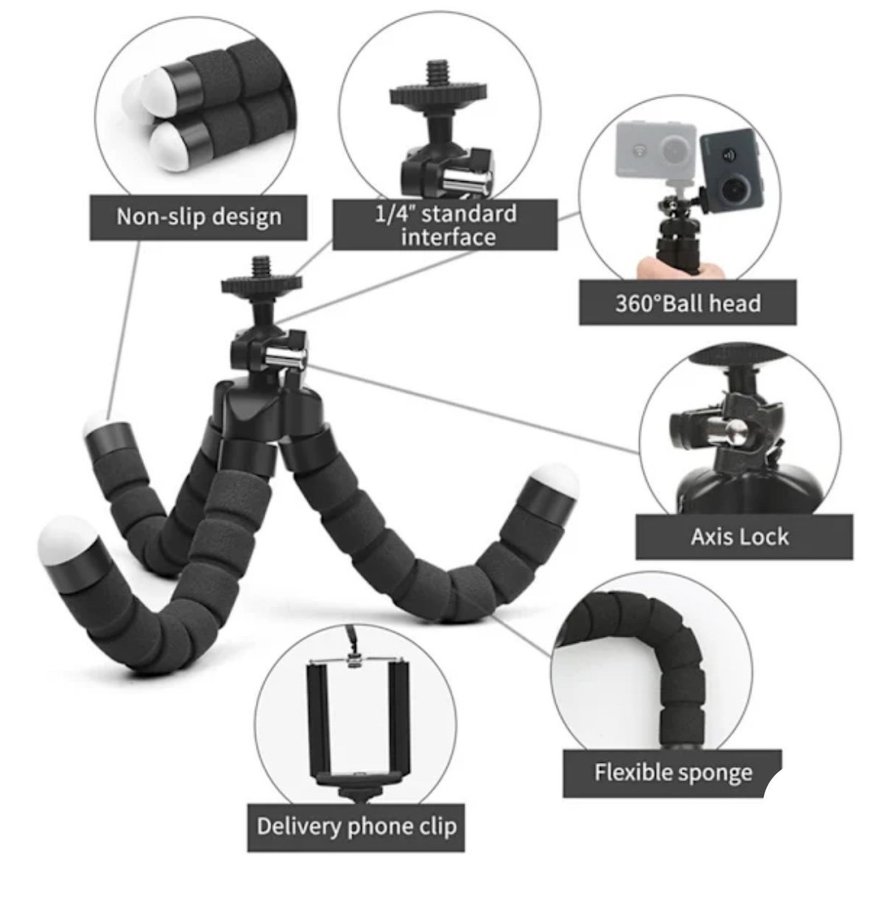 Non-slip design

1/4" standard interface

360°Ball head

Axis Lock

Flexible sponge

Delivery phone clip