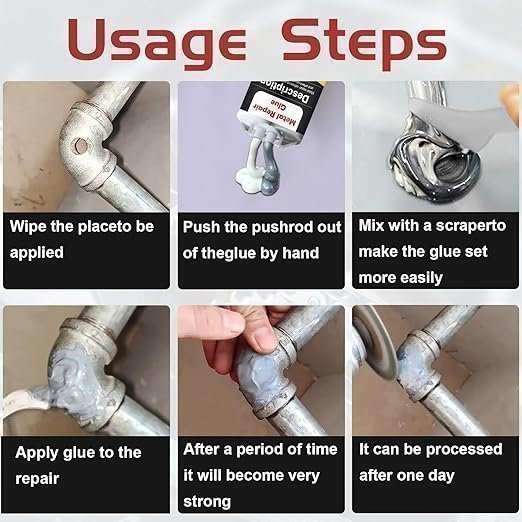 Usage Steps

Description
Metal Repair Glue

Wipe the placeto be applied

Push the pushrod out of theglue by hand

Mix with a scraperto make the glue set more easily

Apply glue to the repair

After a period of time it will become very strong

It can be processed after one day