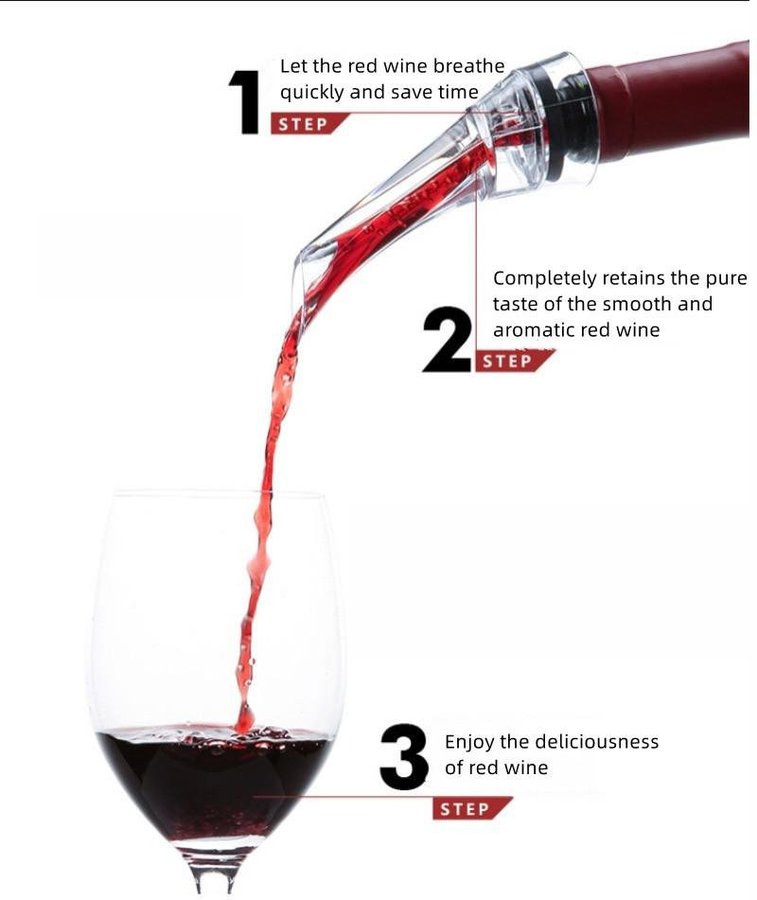 1
Let the red wine breathe quickly and save time
STEP

2
Completely retains the pure taste of the smooth and aromatic red wine
STEP

3
Enjoy the deliciousness of red wine
STEP