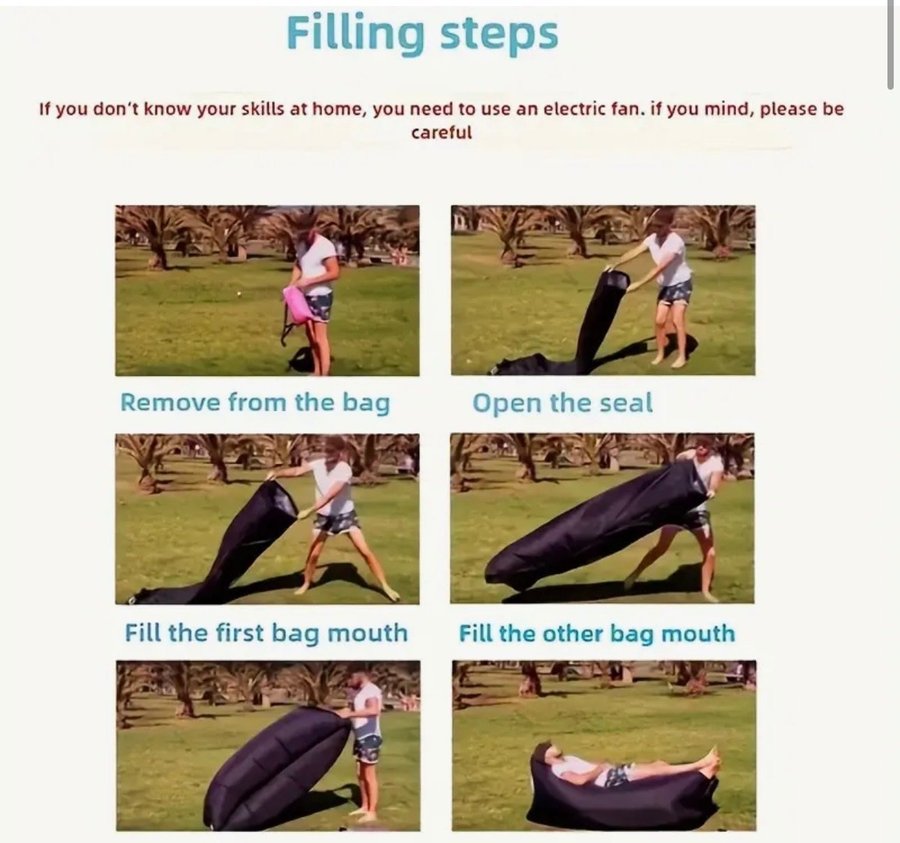 Filling steps

If you don't know your skills at home, you need to use an electric fan. if you mind, please be careful

Remove from the bag

Open the seal

Fill the first bag mouth

Fill the other bag mouth