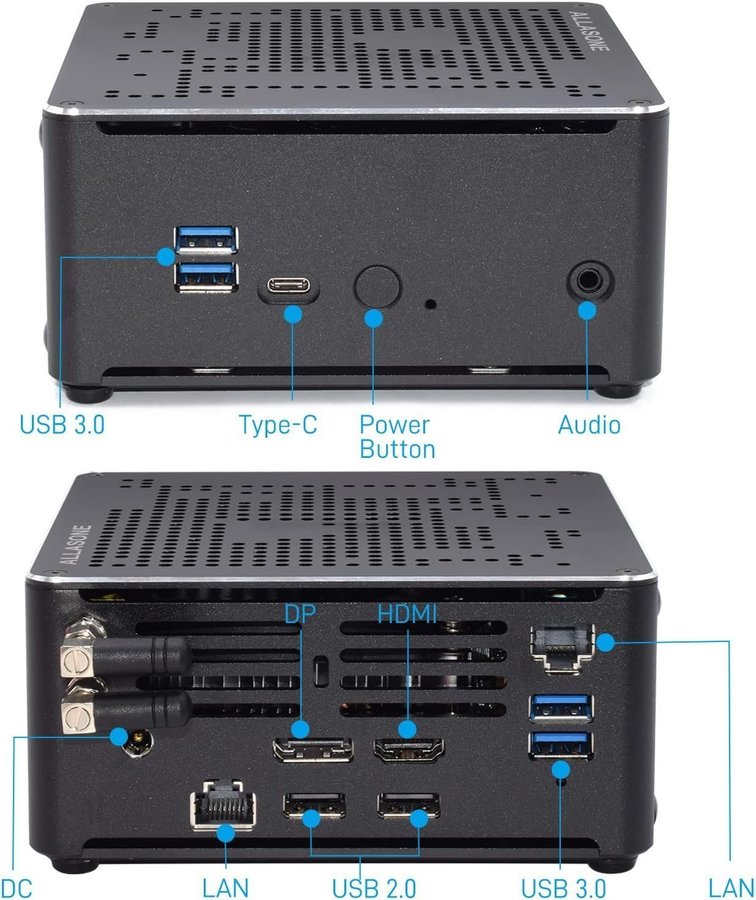 ALLASONE

USB 3.0
Type-C
Power Button
Audio

ALLASONE

DP
HDMI

DC
LAN
USB 2.0
USB 3.0
LAN