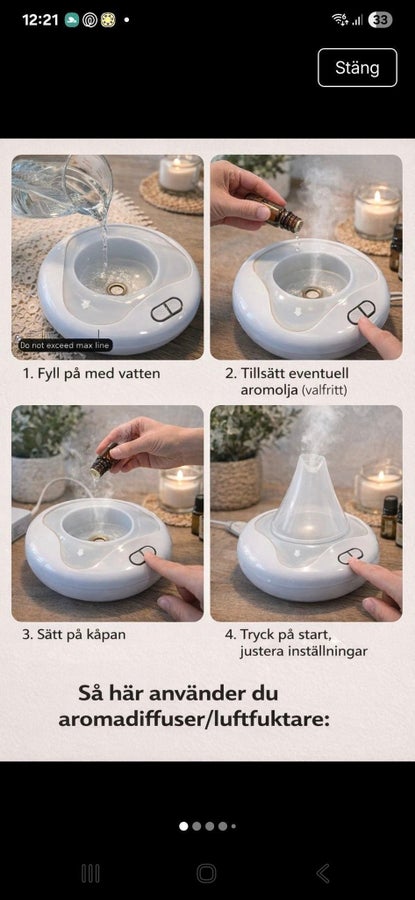 12:21

33

Stäng

Do not exceed max line

1. Fyll på med vatten

2. Tillsätt eventuell aromolja (valfritt)

3. Sätt på kåpan

4. Tryck på start, justera inställningar

Så här använder du aromadiffuser/luftfuktare: