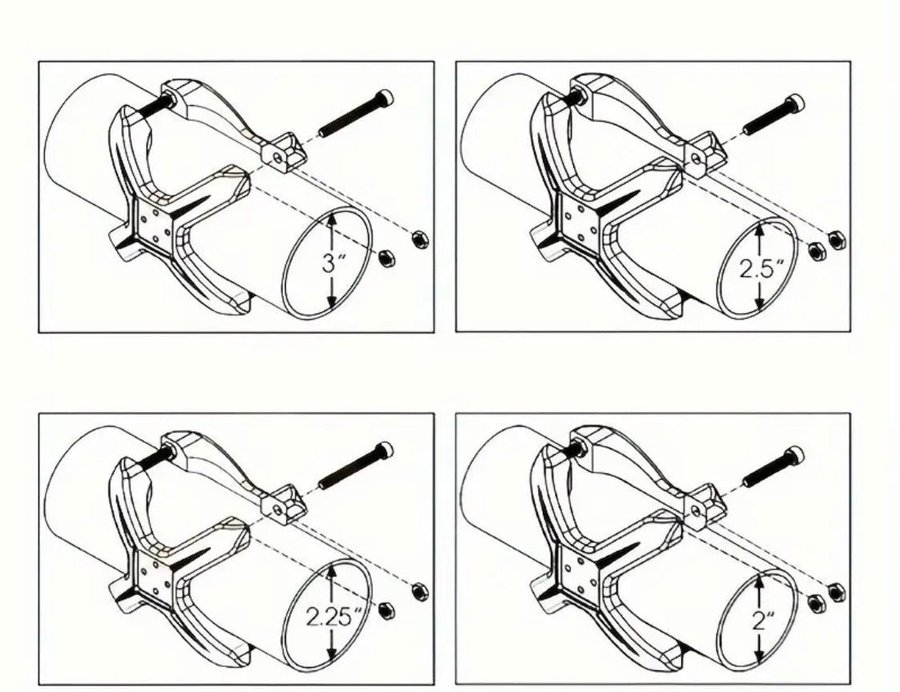 3"

2.5"

2.25"

2"