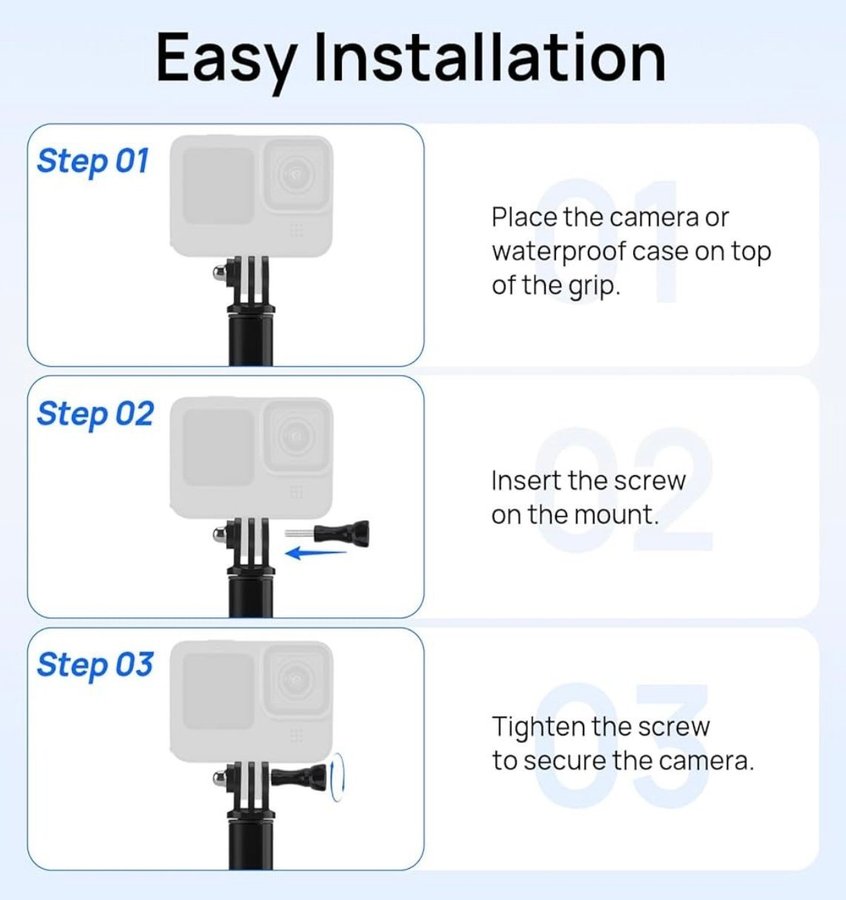 Easy Installation

Step 01

01

Place the camera or waterproof case on top of the grip.

Step 02

02

Insert the screw on the mount.

Step 03

03

Tighten the screw to secure the camera.