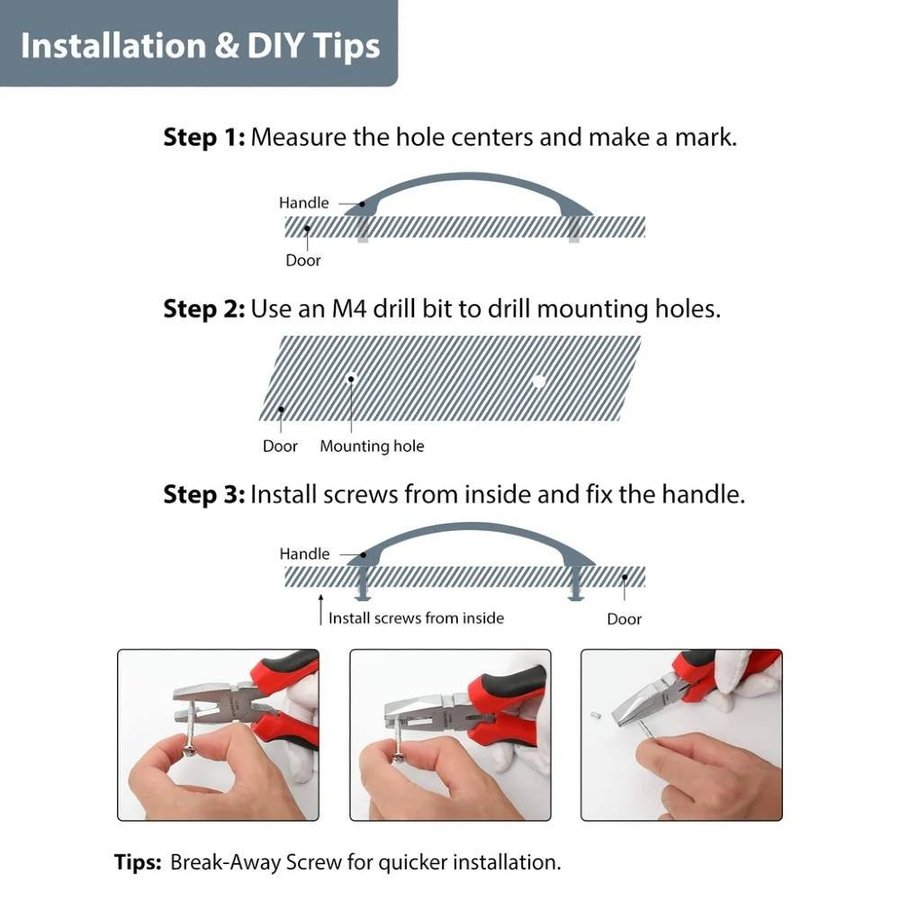 Installation & DIY Tips

Step 1: Measure the hole centers and make a mark.

Handle

Door

Step 2: Use an M4 drill bit to drill mounting holes.

Door Mounting hole

Step 3: Install screws from inside and fix the handle.

Handle

Install screws from inside

Door

Tips: Break-Away Screw for quicker installation.