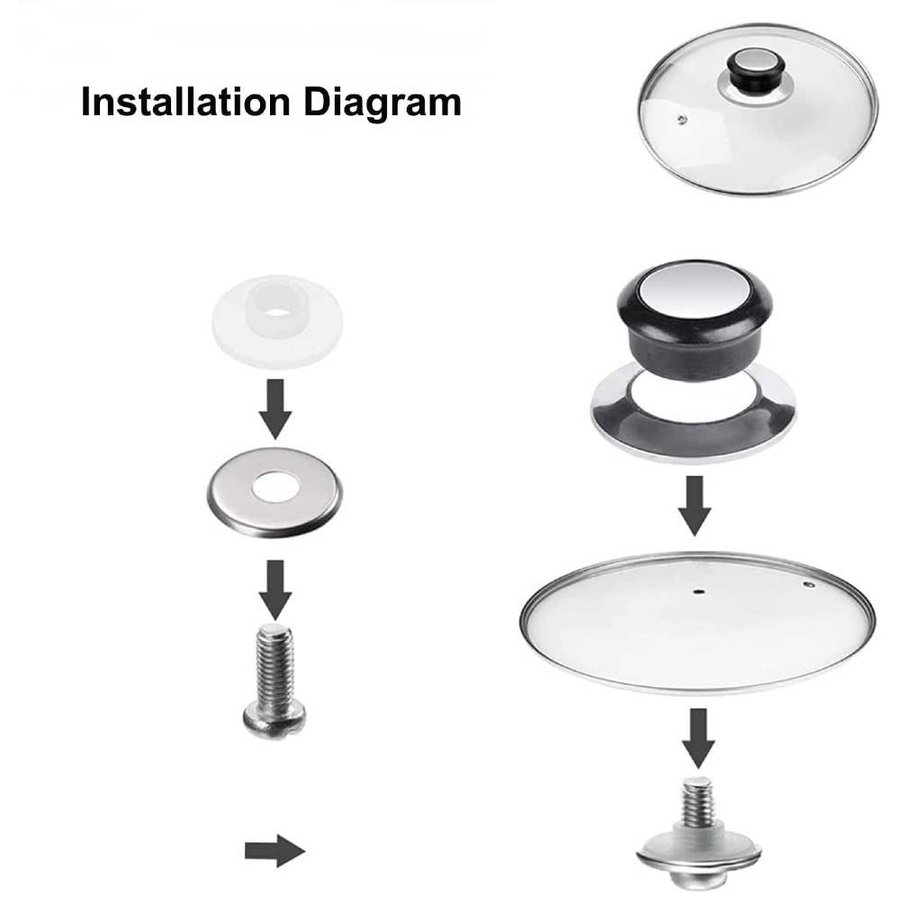 Installation Diagram