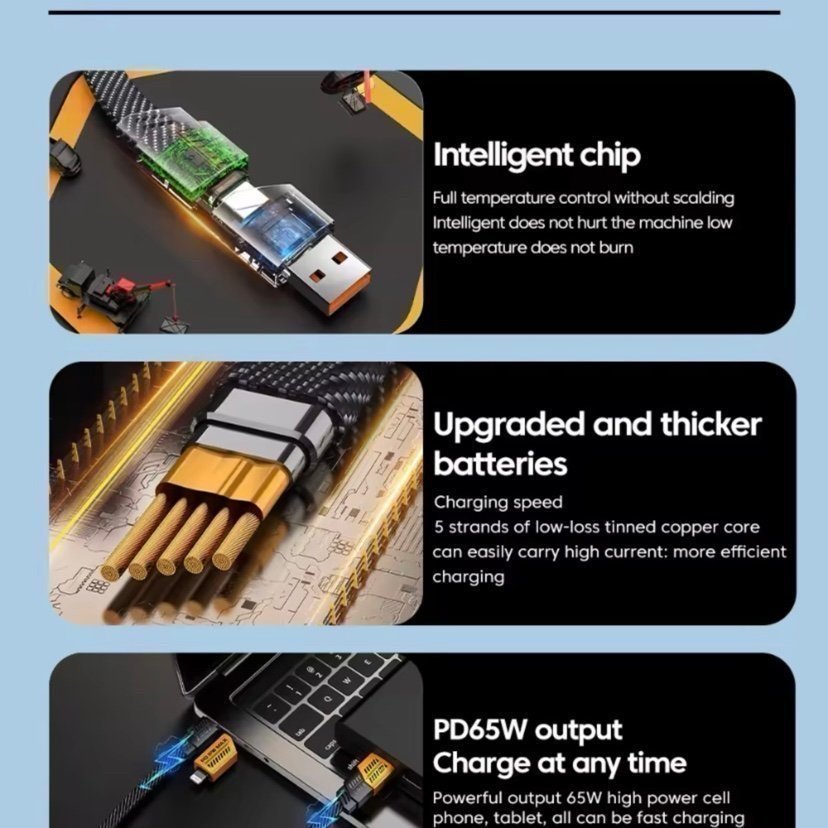 Intelligent chip

Full temperature control without scalding Intelligent does not hurt the machine low temperature does not burn

Upgraded and thicker batteries

Charging speed
5 strands of low-loss tinned copper core can easily carry high current: more efficient charging

PD65W output
Charge at any time

Powerful output 65W high power cell phone, tablet, all can be fast charging