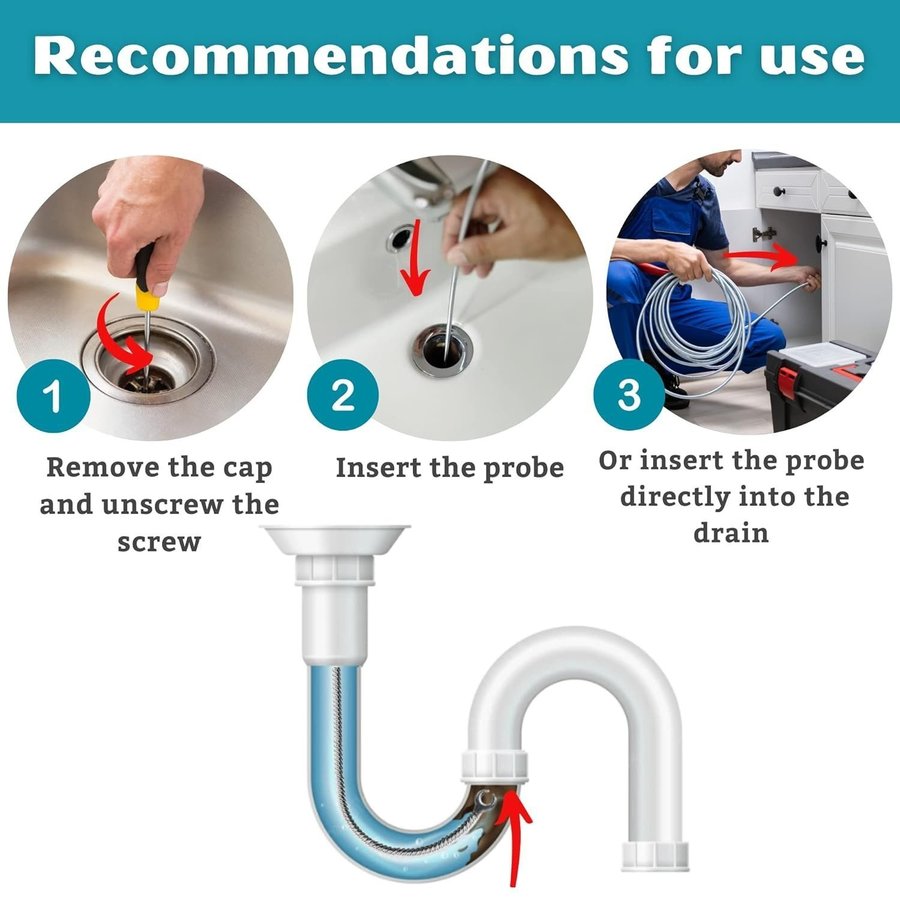 Recommendations for use

1

Remove the cap and unscrew the screw

2

Insert the probe

3

Or insert the probe directly into the drain