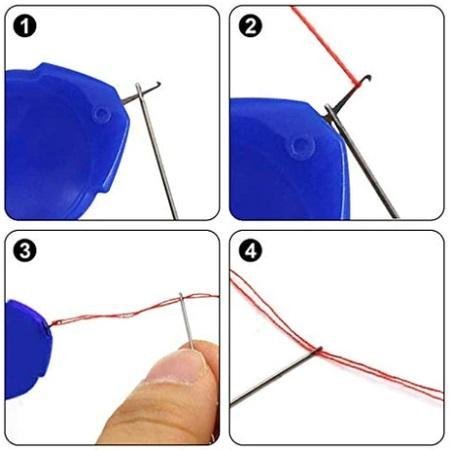 1

2

3

4