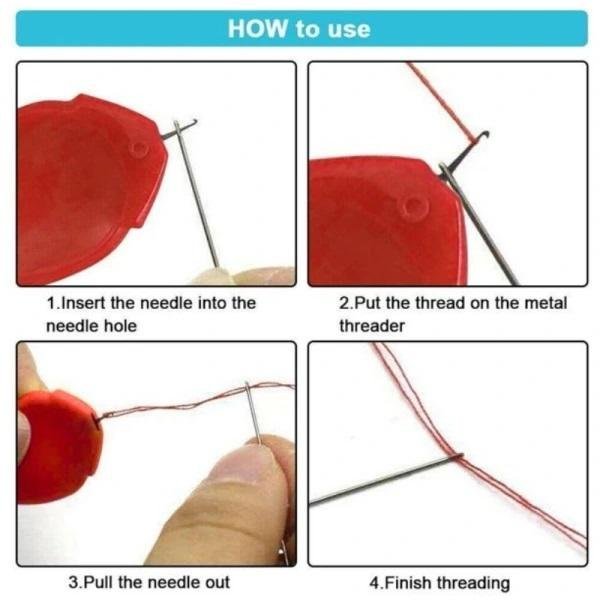 HOW to use

1.Insert the needle into the needle hole

2.Put the thread on the metal threader

3.Pull the needle out

4.Finish threading