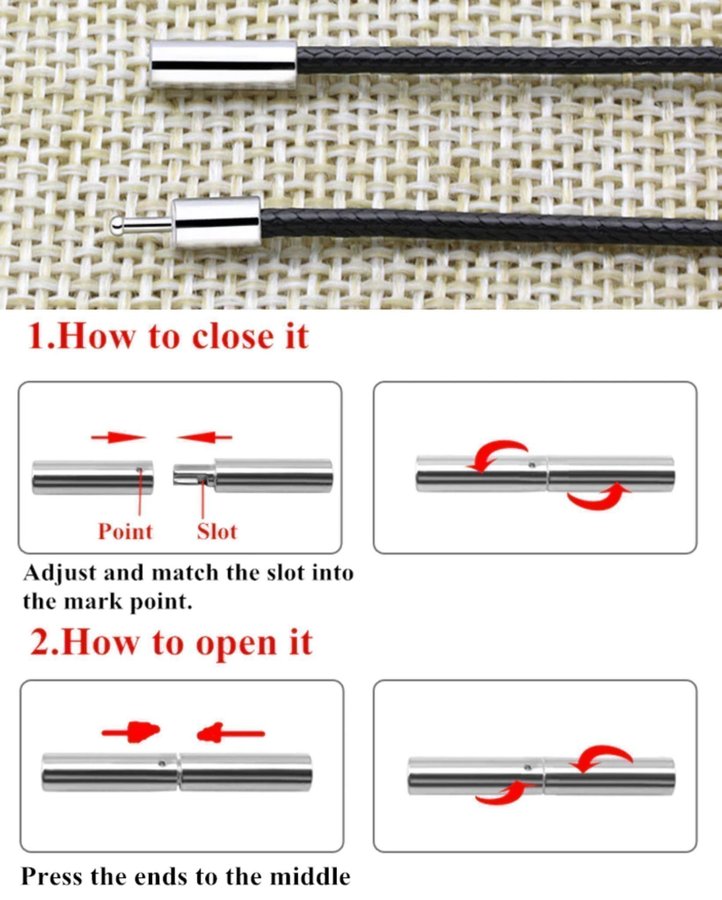 1.How to close it

Point Slot

Adjust and match the slot into the mark point.

2.How to open it

Press the ends to the middle