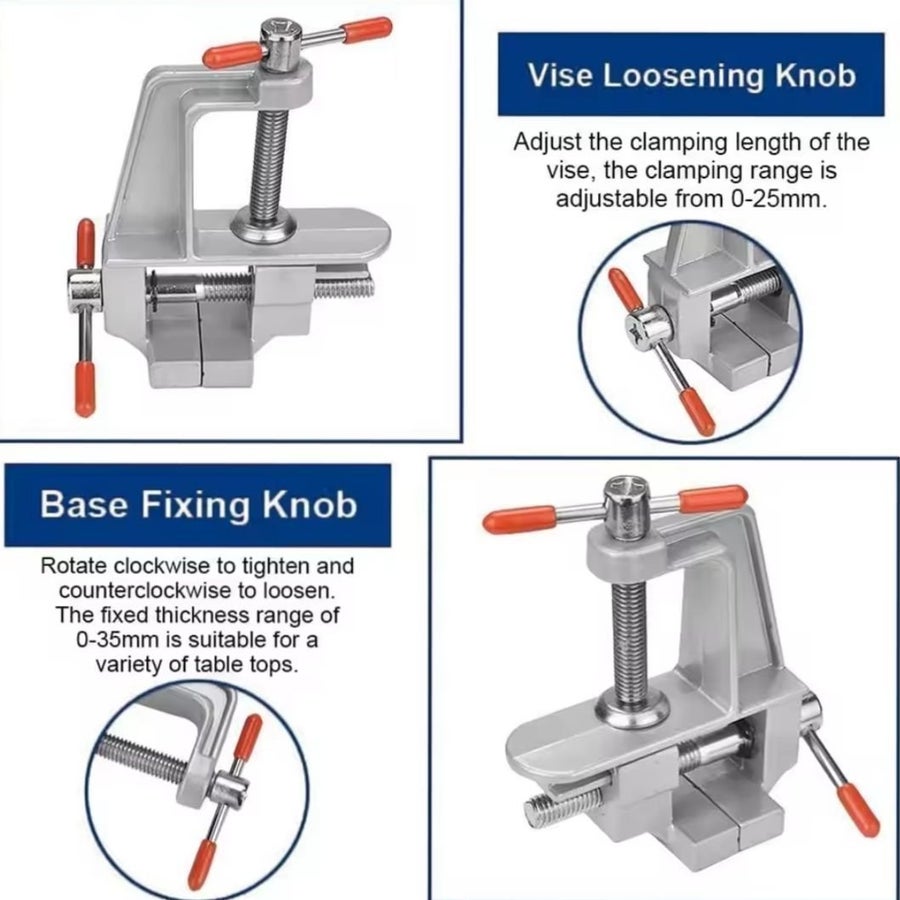 Vise Loosening Knob

Adjust the clamping length of the vise, the clamping range is adjustable from 0-25mm.

Base Fixing Knob

Rotate clockwise to tighten and counterclockwise to loosen. The fixed thickness range of 0-35mm is suitable for a variety of table tops.