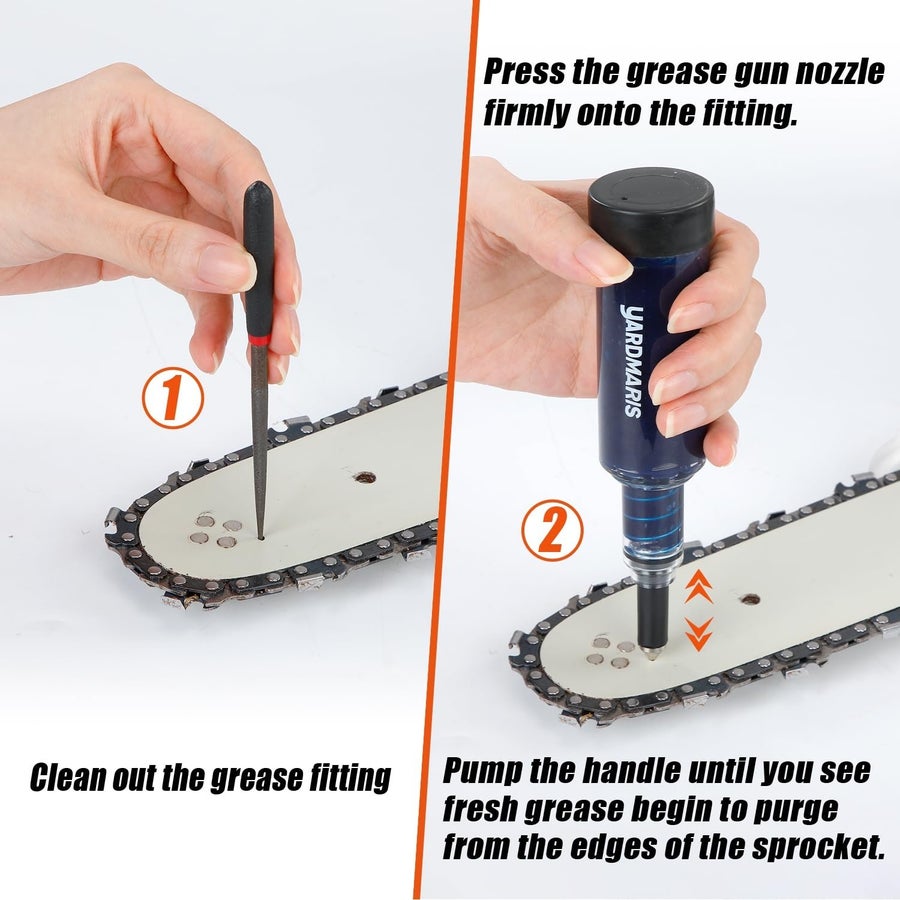 1

Clean out the grease fitting

Press the grease gun nozzle firmly onto the fitting.

YARDMARIS

2

Pump the handle until you see fresh grease begin to purge from the edges of the sprocket.