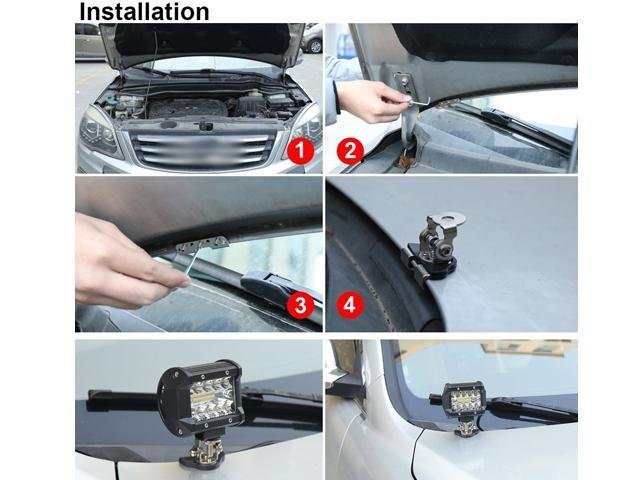 Installation

1

2

3

4