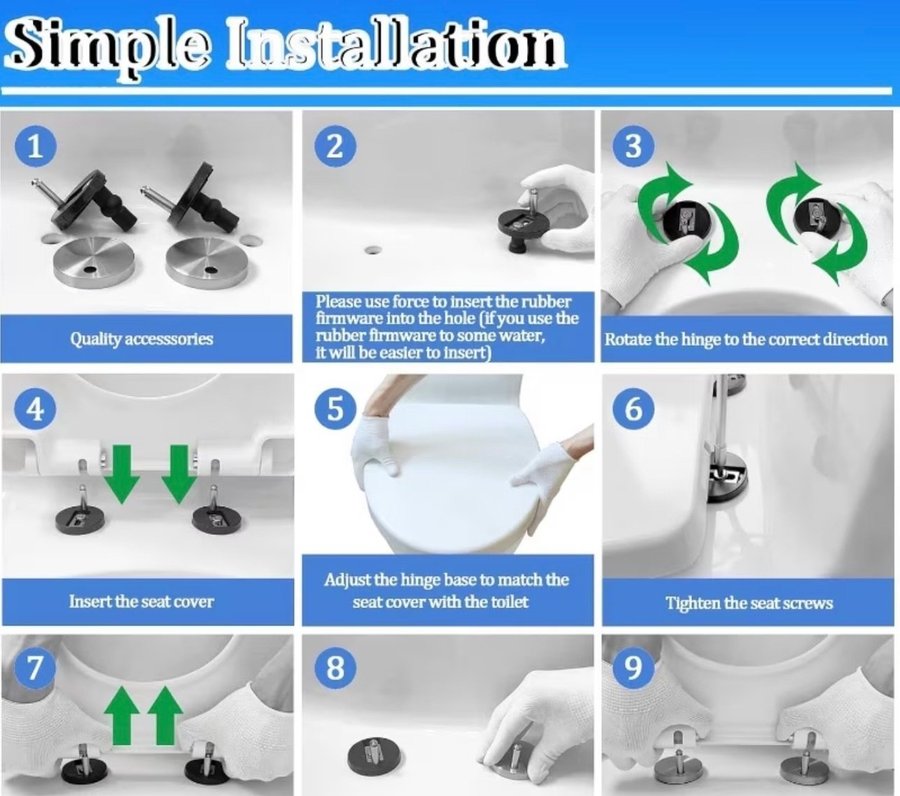 Simple Installation

1

Quality accesssories

2

Please use force to insert the rubber firmware into the hole (if you use the rubber firmware to some water, it will be easier to insert)

3

Rotate the hinge to the correct direction

4

Insert the seat cover

5

Adjust the hinge base to match the seat cover with the toilet

6

Tighten the seat screws

7

8

9