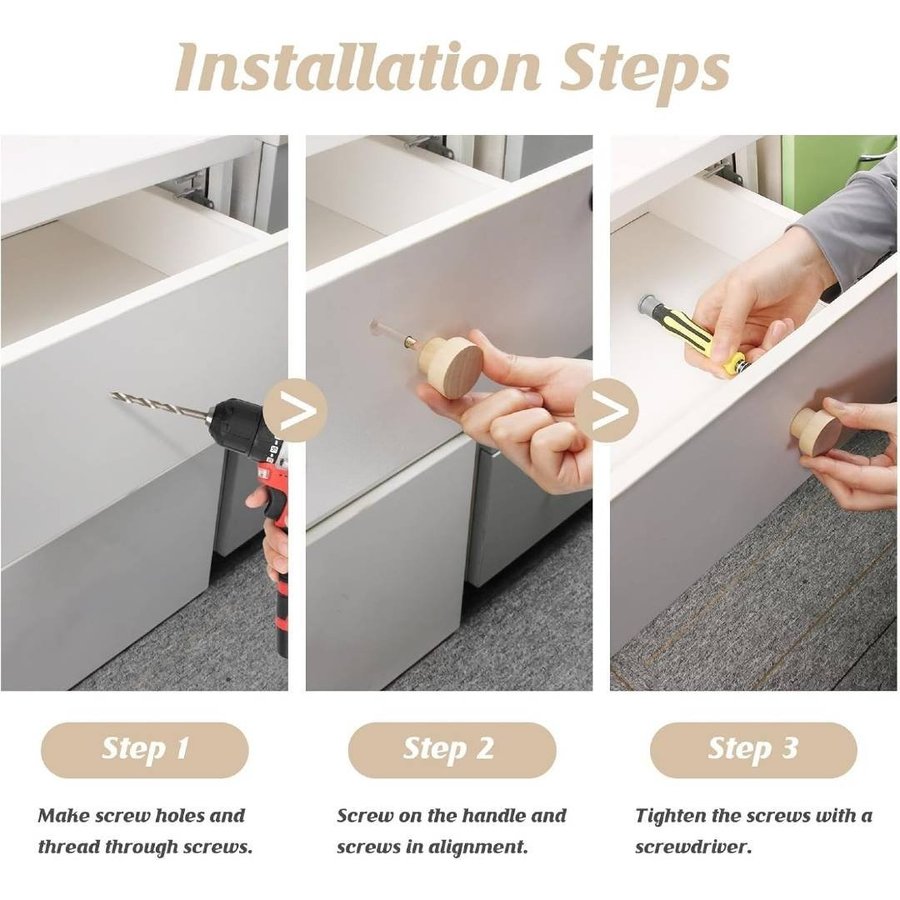 Installation Steps

>

>

Step 1

Make screw holes and thread through screws.

Step 2

Screw on the handle and screws in alignment.

Step 3

Tighten the screws with a screwdriver.