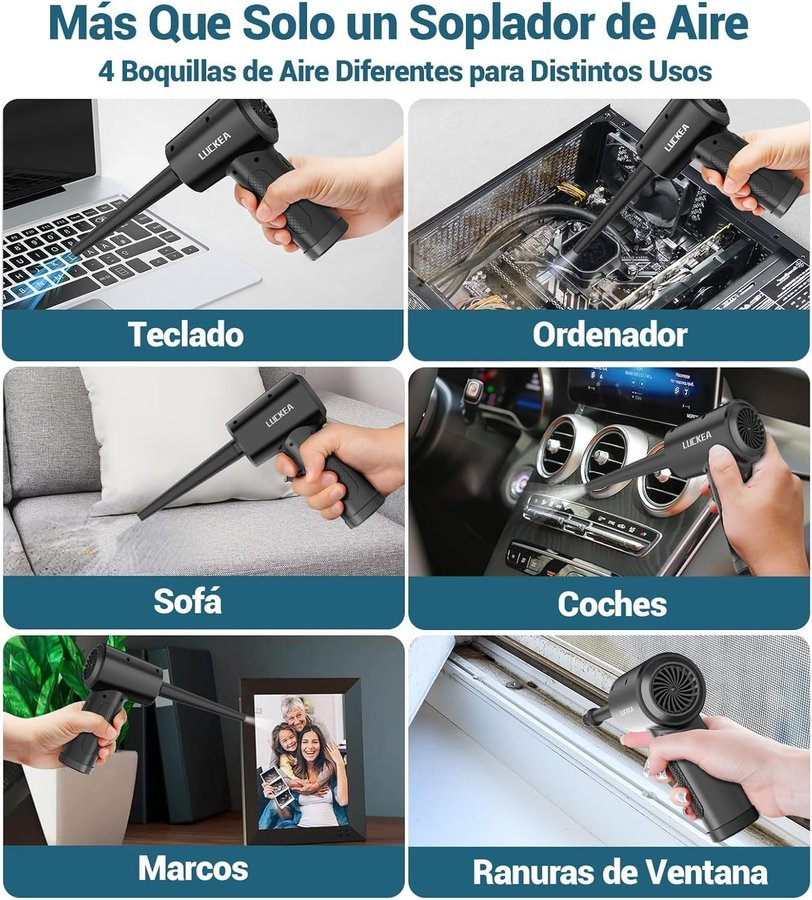 Más Que Solo un Soplador de Aire
4 Boquillas de Aire Diferentes para Distintos Usos

LUCKEA
Teclado

LUCKEA
Ordenador

LUCKEA
Sofá

LUCKEA
Coches

Marcos

LUCKEA
Ranuras de Ventana