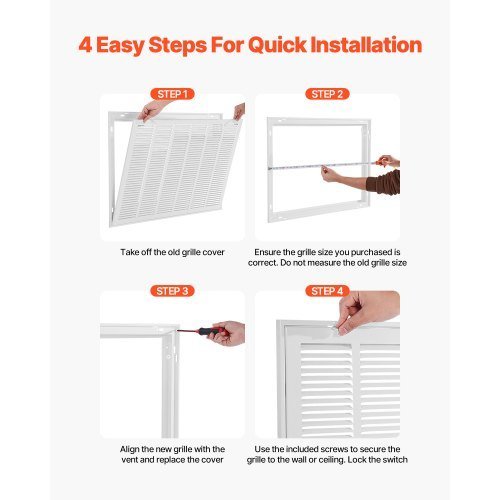 4 Easy Steps For Quick Installation

STEP 1

Take off the old grille cover

STEP 2

Ensure the grille size you purchased is correct. Do not measure the old grille size

STEP 3

Align the new grille with the vent and replace the cover

STEP 4

Use the included screws to secure the grille to the wall or ceiling. Lock the switch