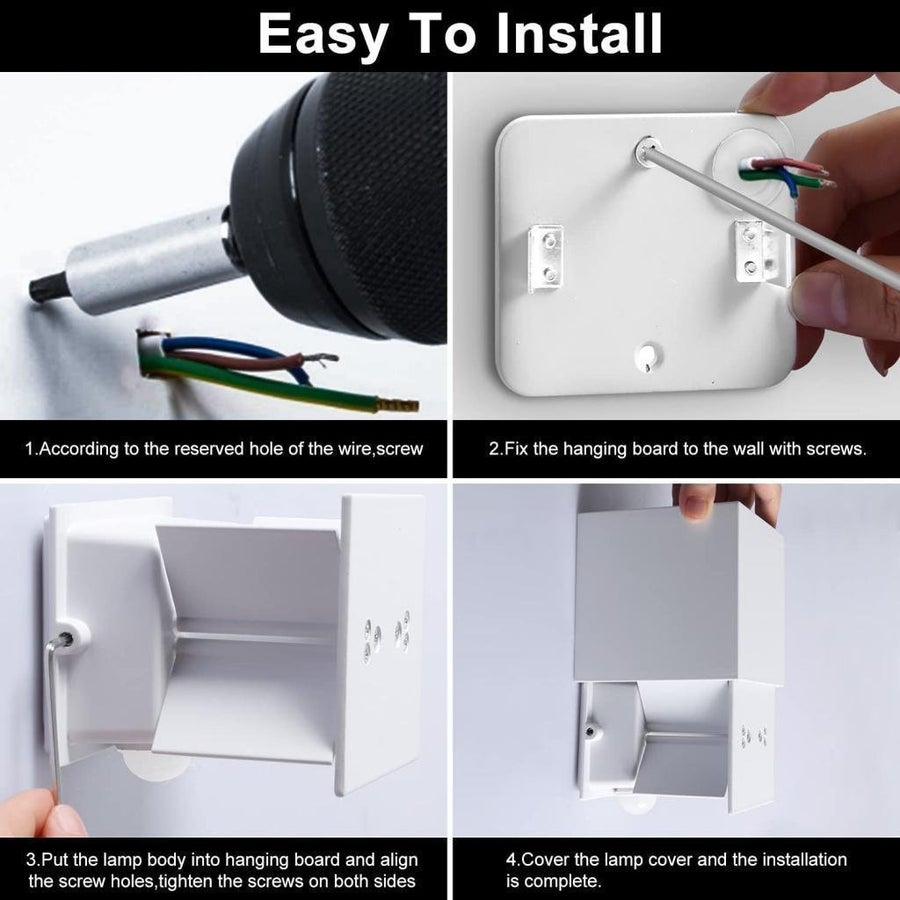 Easy To Install

1.According to the reserved hole of the wire,screw

2.Fix the hanging board to the wall with screws.

3.Put the lamp body into hanging board and align the screw holes,tighten the screws on both sides

4.Cover the lamp cover and the installation is complete.