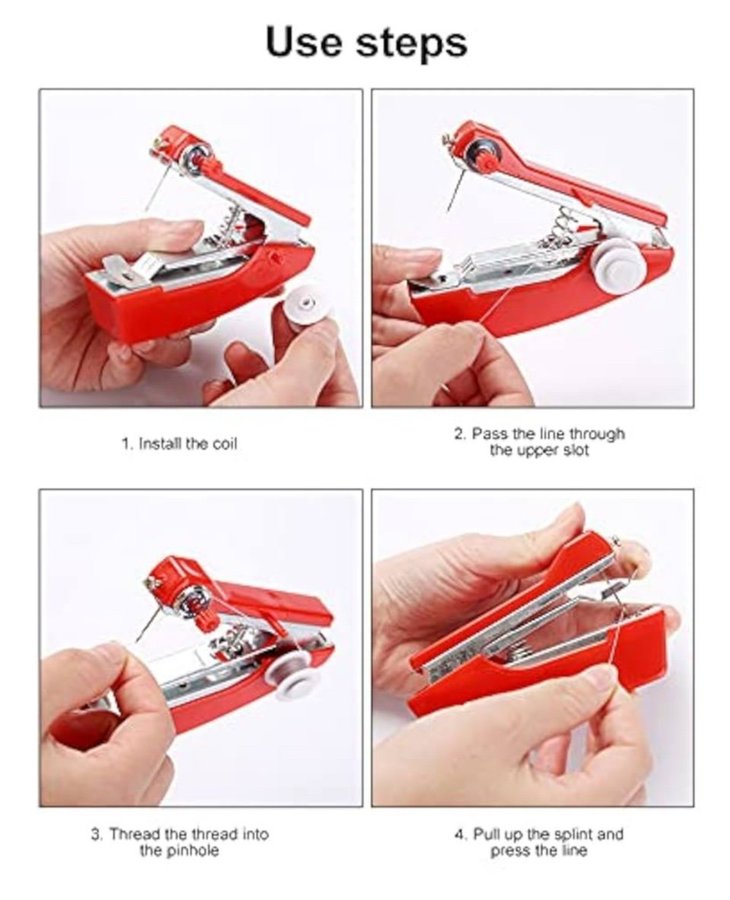 Use steps

1. Install the coil

2. Pass the line through the upper slot

3. Thread the thread into the pinhole

4. Pull up the splint and press the line