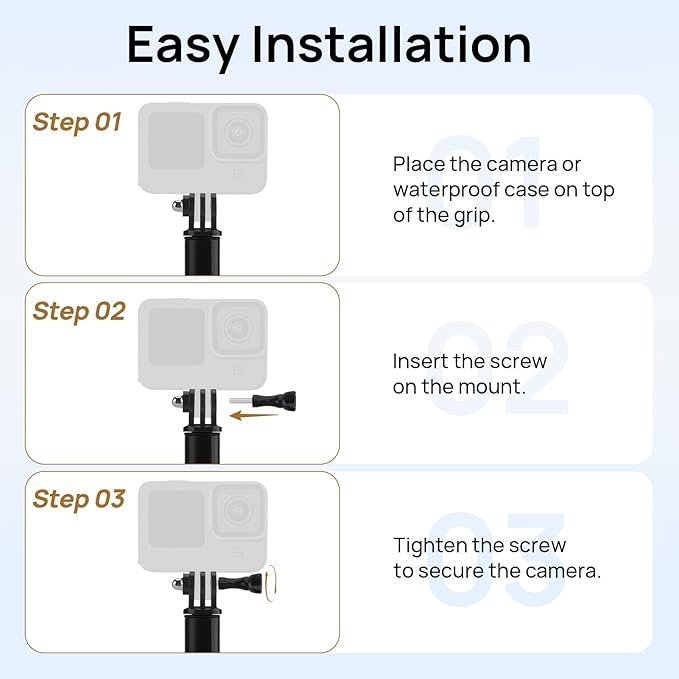 Easy Installation

Step 01

01

Place the camera or waterproof case on top of the grip.

Step 02

02

Insert the screw on the mount.

Step 03

03

Tighten the screw to secure the camera.