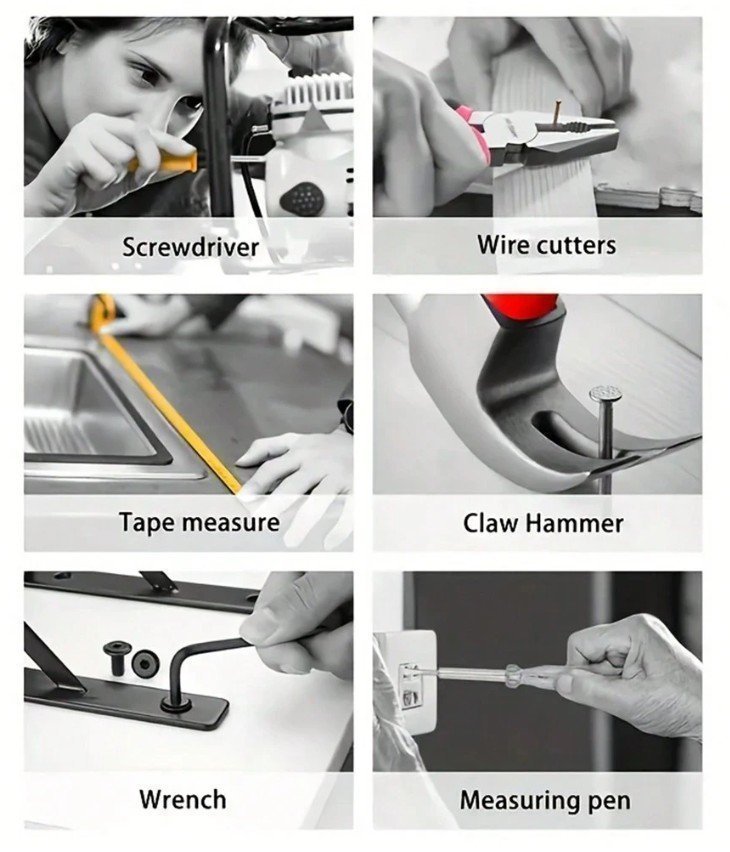 Screwdriver

Wire cutters

Tape measure

Claw Hammer

Wrench

Measuring pen