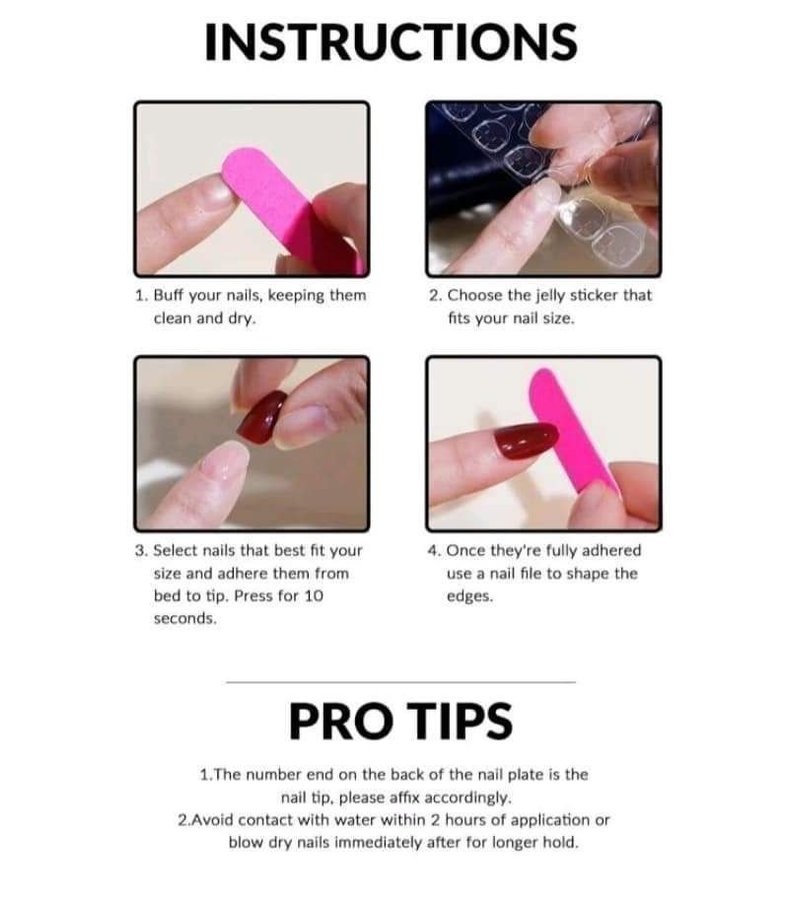 INSTRUCTIONS

1. Buff your nails, keeping them clean and dry.

2. Choose the jelly sticker that fits your nail size.

3. Select nails that best fit your size and adhere them from bed to tip. Press for 10 seconds.

4. Once they're fully adhered use a nail file to shape the edges.

PRO TIPS

1.The number end on the back of the nail plate is the nail tip, please affix accordingly.
2.Avoid contact with water within 2 hours of application or blow dry nails immediately after for longer hold.