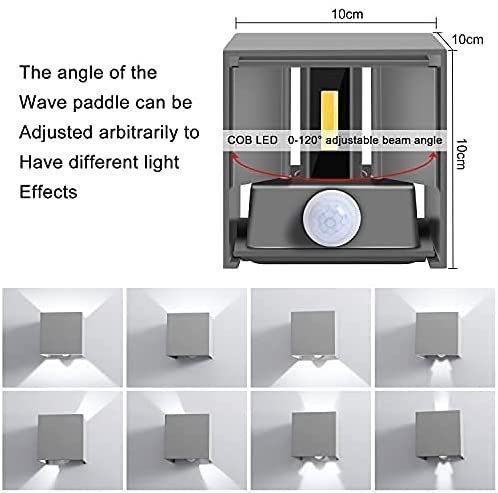 The angle of the Wave paddle can be Adjusted arbitrarily to Have different light Effects

10cm

10cm

10cm

COB LED 0-120° adjustable beam angle