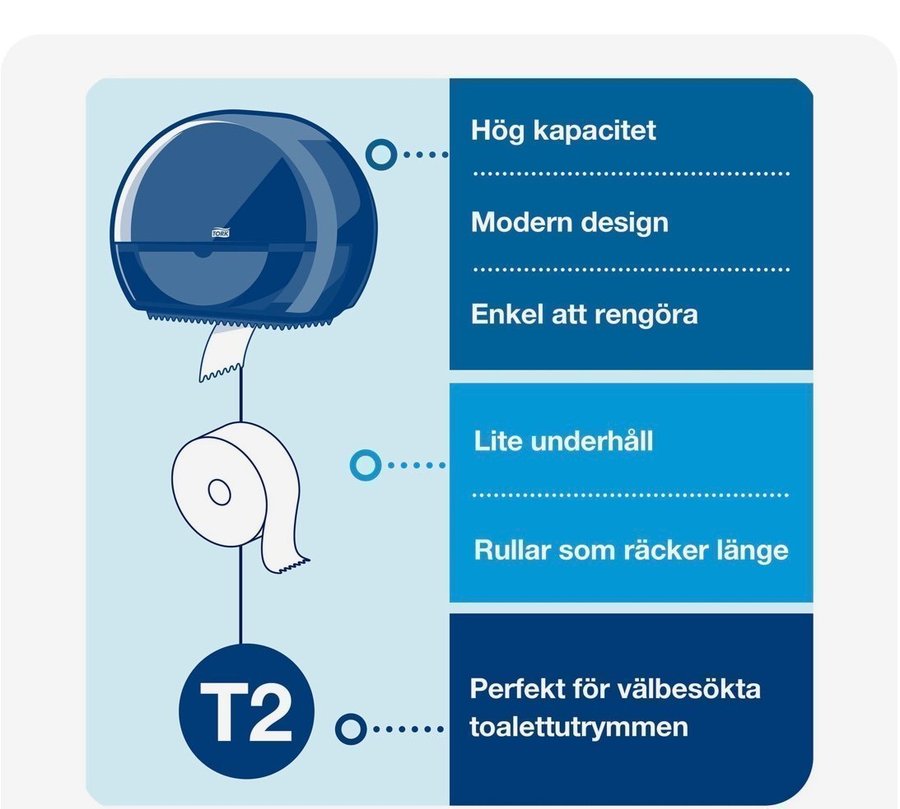 TORK

Hög kapacitet

Modern design

Enkel att rengöra

Lite underhåll

Rullar som räcker länge

T2

Perfekt för välbesökta toalettutrymmen