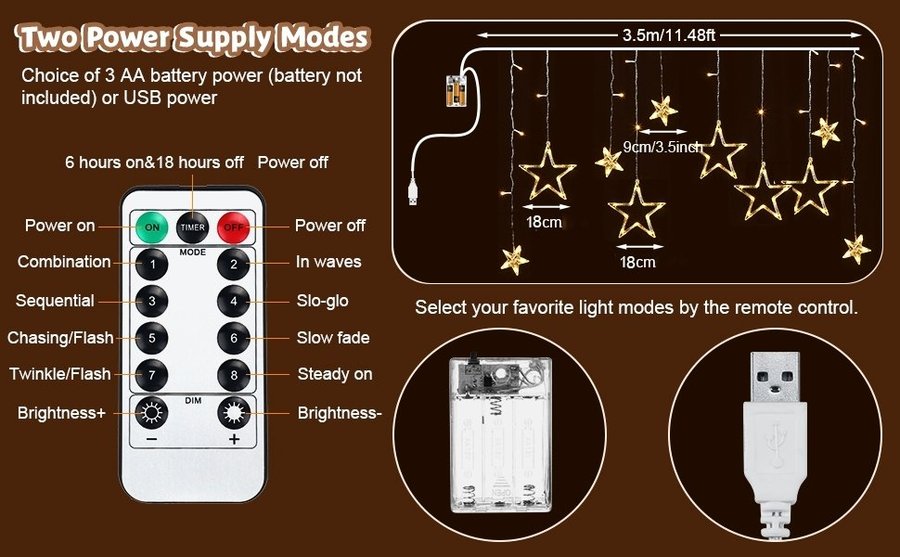 Two Power Supply Modes

Choice of 3 AA battery power (battery not included) or USB power

6 hours on&18 hours off Power off

Power on
ON
TIMER
OFF
Power off
MODE
Combination
1
2
In waves
Sequential
3
4
Slo-glo
Chasing/Flash
5
6
Slow fade
Twinkle/Flash
7
8
Steady on
DIM
Brightness+
−
+
Brightness-

3.5m/11.48ft
9cm/3.5inch
18cm
18cm

Select your favorite light modes by the remote control.