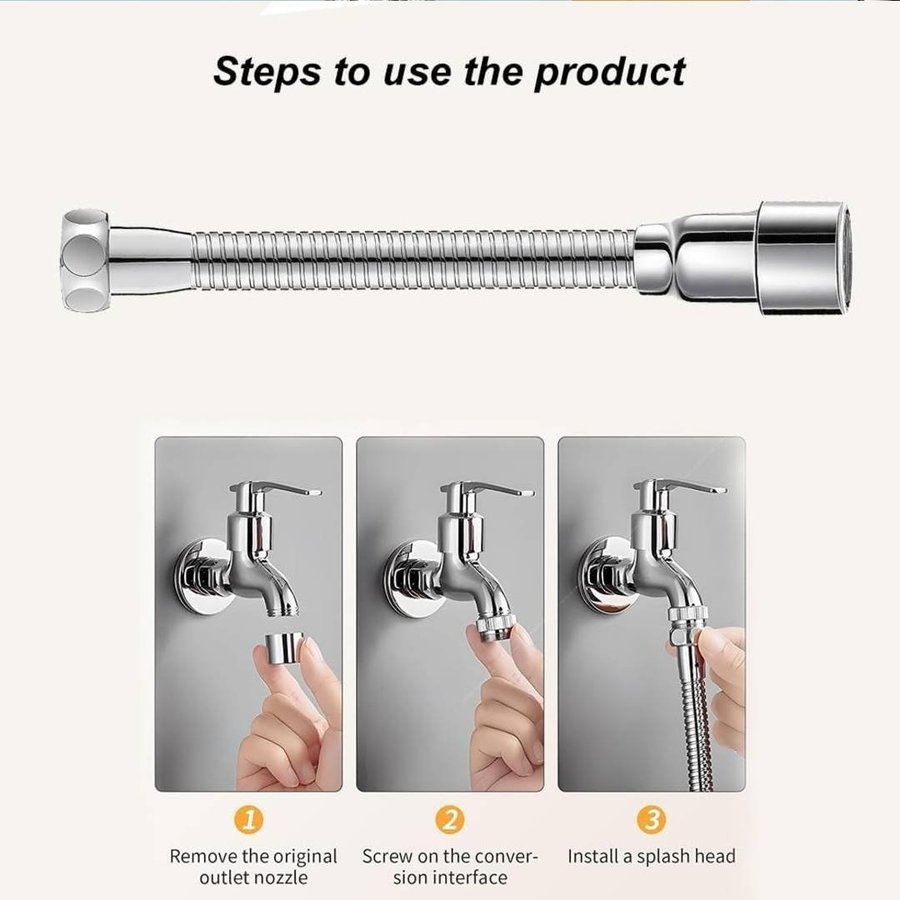 Steps to use the product

1
Remove the original outlet nozzle

2
Screw on the conversion interface

3
Install a splash head