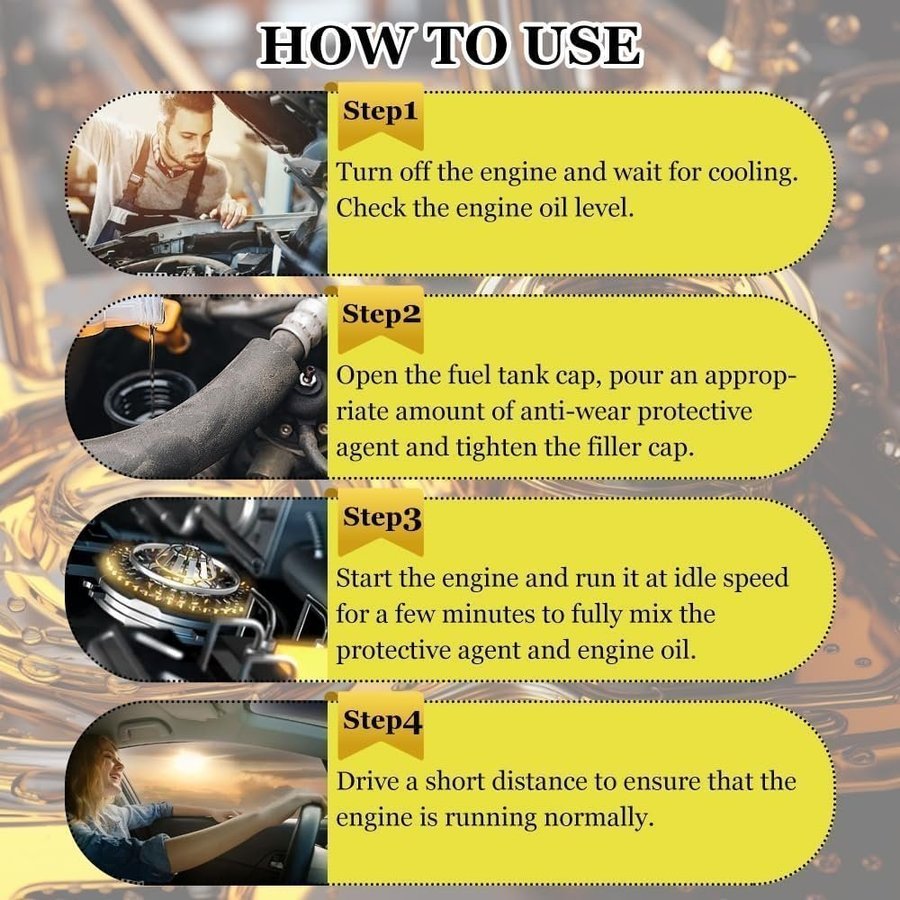 HOW TO USE

Step1

Turn off the engine and wait for cooling. Check the engine oil level.

Step2

Open the fuel tank cap, pour an appropriate amount of anti-wear protective agent and tighten the filler cap.

Step3

Start the engine and run it at idle speed for a few minutes to fully mix the protective agent and engine oil.

Step4

Drive a short distance to ensure that the engine is running normally.