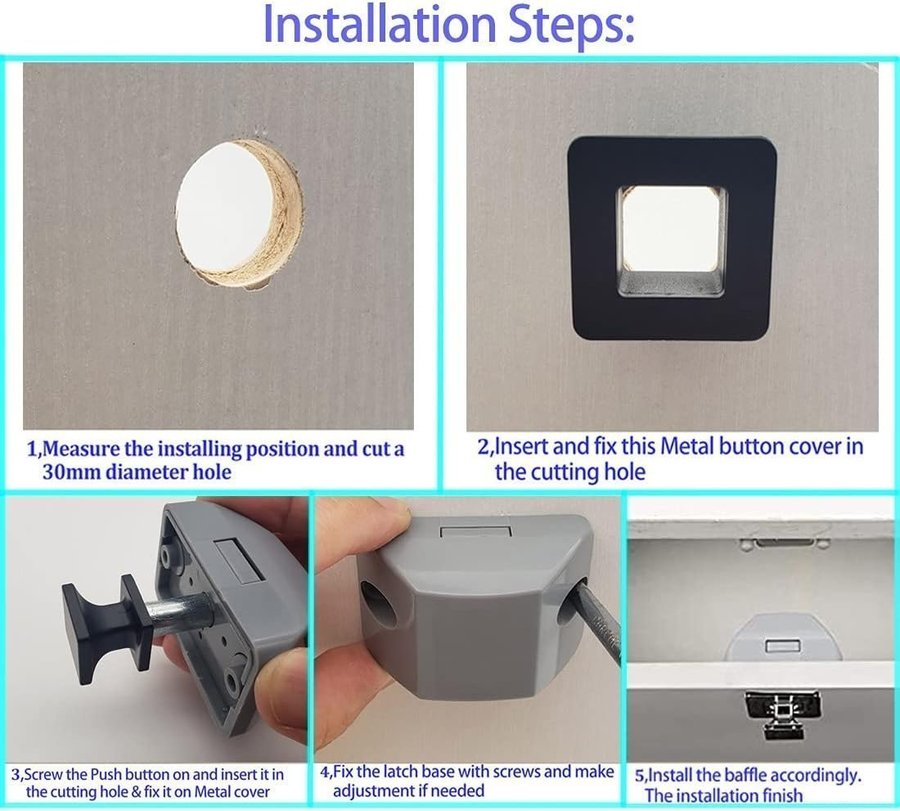 Installation Steps:

1,Measure the installing position and cut a 30mm diameter hole

2,Insert and fix this Metal button cover in the cutting hole

3,Screw the Push button on and insert it in the cutting hole & fix it on Metal cover

4,Fix the latch base with screws and make adjustment if needed

5,Install the baffle accordingly. The installation finish