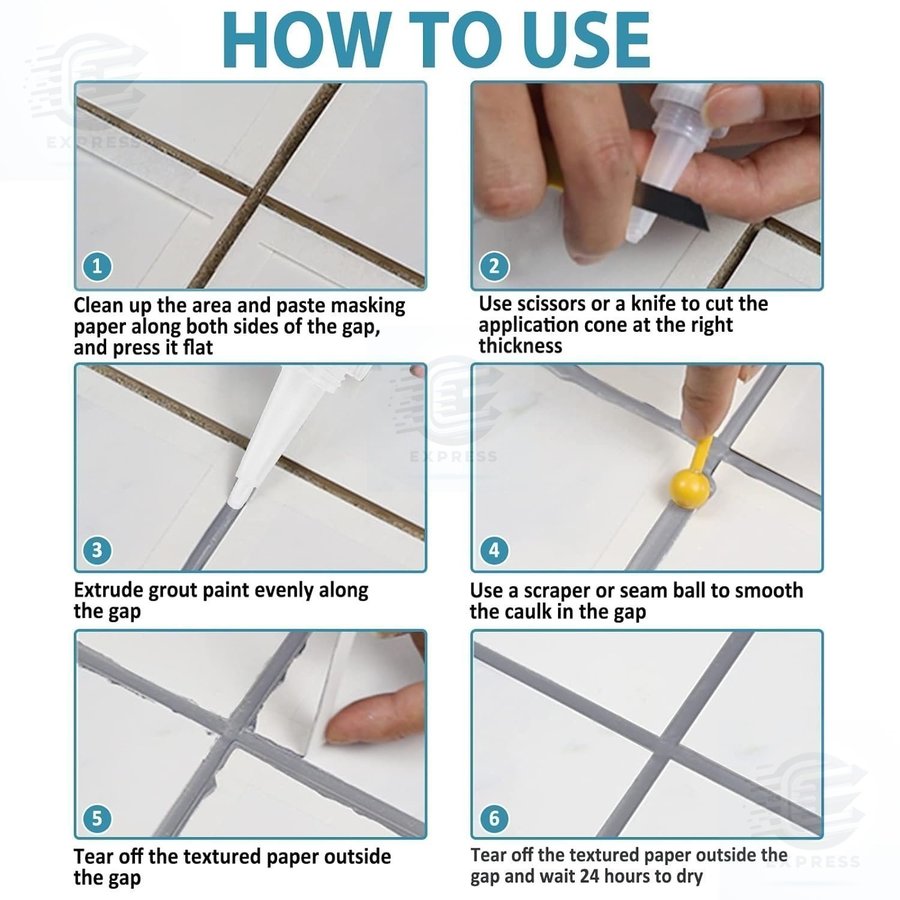 HOW TO USE

EXPRESS

1

Clean up the area and paste masking paper along both sides of the gap, and press it flat

2

Use scissors or a knife to cut the application cone at the right thickness

EXPRESS

3

Extrude grout paint evenly along the gap

4

Use a scraper or seam ball to smooth the caulk in the gap

5

Tear off the textured paper outside the gap

6

Tear off the textured paper outside the gap and wait 24 hours to dry

EXPRESS