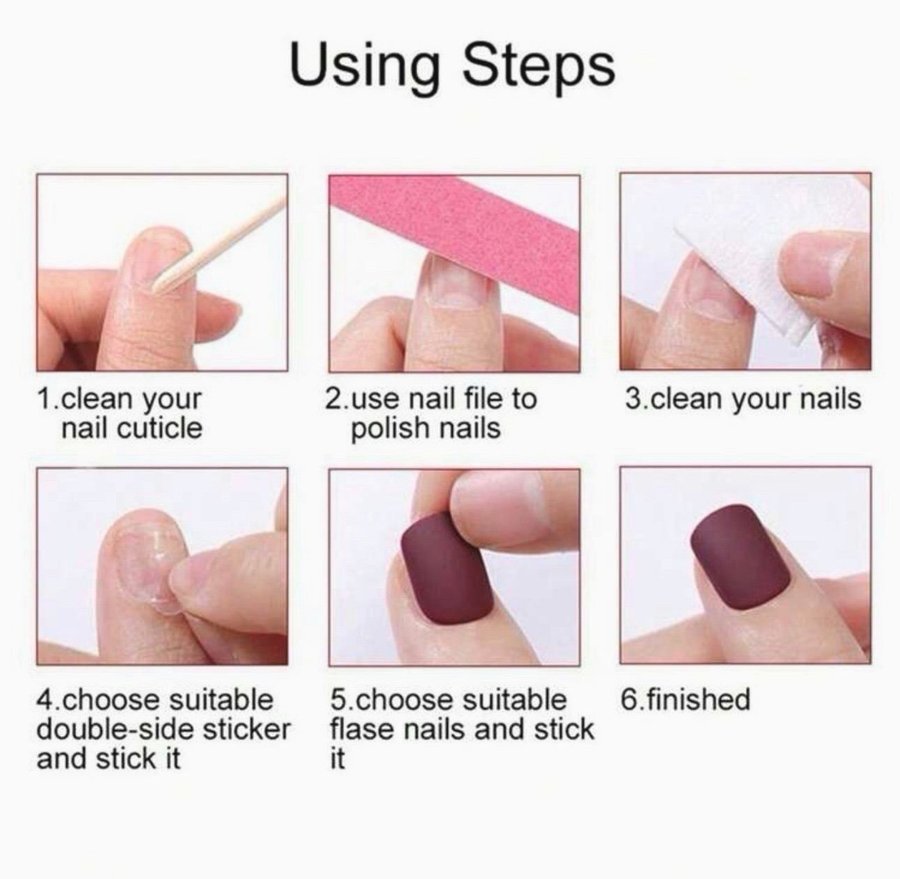 Using Steps

1.clean your nail cuticle

2.use nail file to polish nails

3.clean your nails

4.choose suitable double-side sticker and stick it

5.choose suitable flase nails and stick it

6.finished