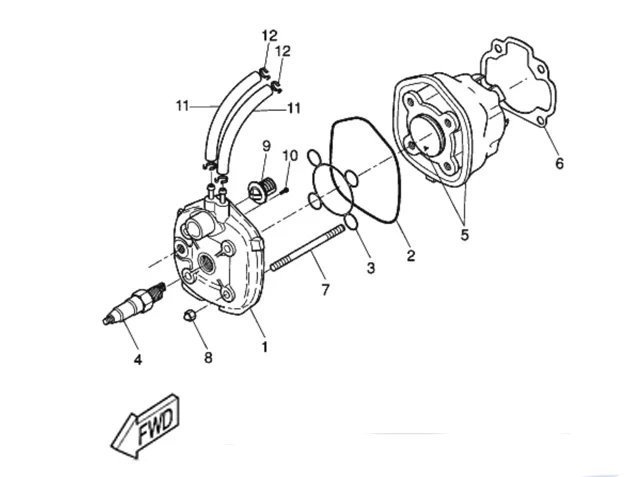 12
12
11
11
9
10
6
5
2
3
7
1
4
8
FWD