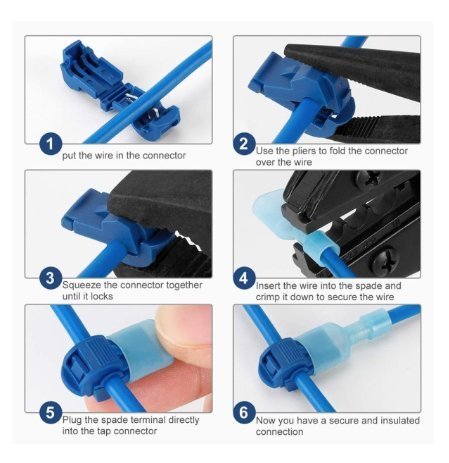 1
put the wire in the connector

2
Use the pliers to fold the connector over the wire

3
Squeeze the connector together until it locks

4
Insert the wire into the spade and crimp it down to secure the wire

5
Plug the spade terminal directly into the tap connector

6
Now you have a secure and insulated connection