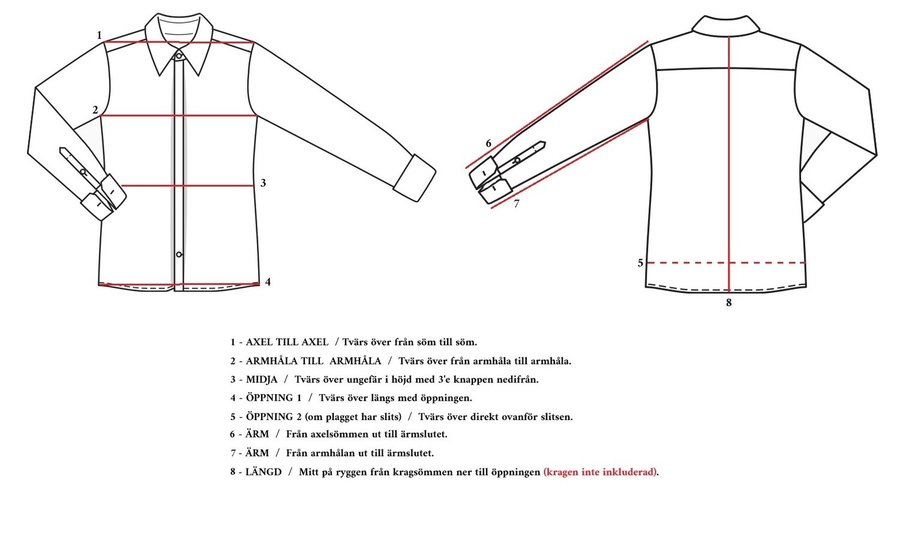 1

2

3

4

6

7

5

8

1 - AXEL TILL AXEL / Tvärs över från söm till söm.

2 - ARMHÅLA TILL ARMHÅLA / Tvärs över från armhåla till armhåla.

3 - MIDJA / Tvärs över ungefär i höjd med 3'e knappen nedifrån.

4 - ÖPPNING 1 / Tvärs över längs med öppningen.

5 - ÖPPNING 2 (om plagget har slits) / Tvärs över direkt ovanför slitsen.

6 - ÄRM / Från axelsömmen ut till ärmslutet.

7 - ÄRM / Från armhålan ut till ärmslutet.

8 - LÄNGD / Mitt på ryggen från kragsömmen ner till öppningen (kragen inte inkluderad).