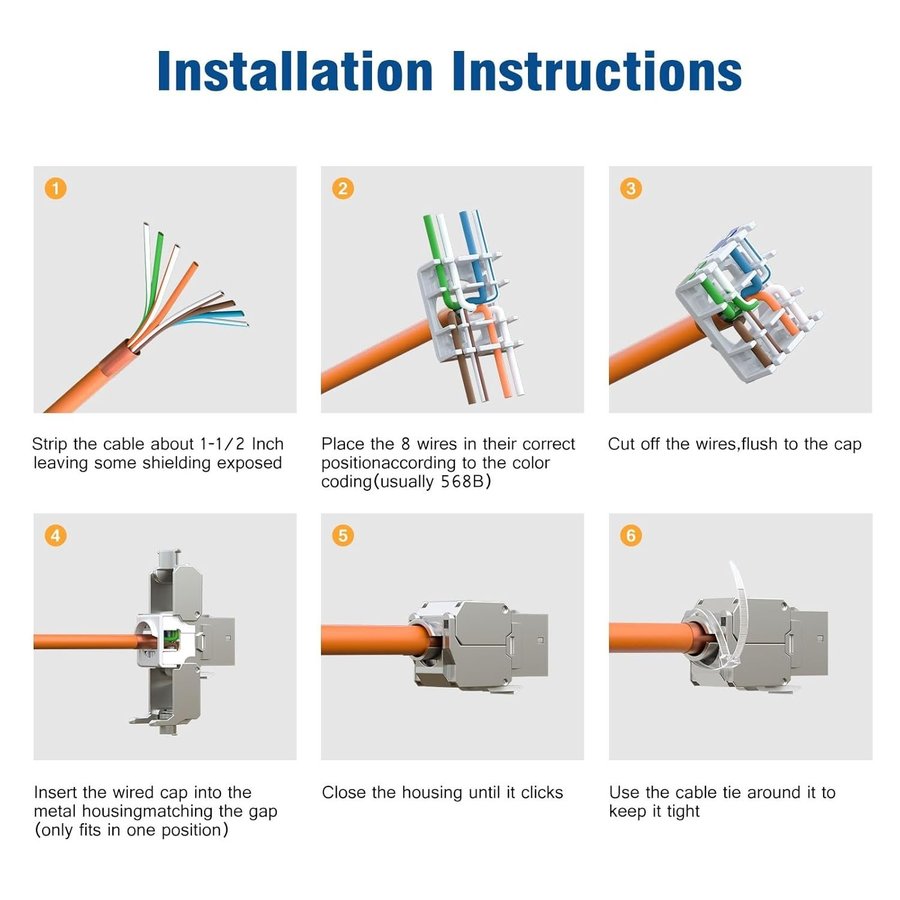 Installation Instructions

1

Strip the cable about 1-1/2 Inch leaving some shielding exposed

2

Place the 8 wires in their correct positionaccording to the color coding(usually 568B)

3

Cut off the wires,flush to the cap

4

Insert the wired cap into the metal housingmatching the gap (only fits in one position)

5

Close the housing until it clicks

6

Use the cable tie around it to keep it tight