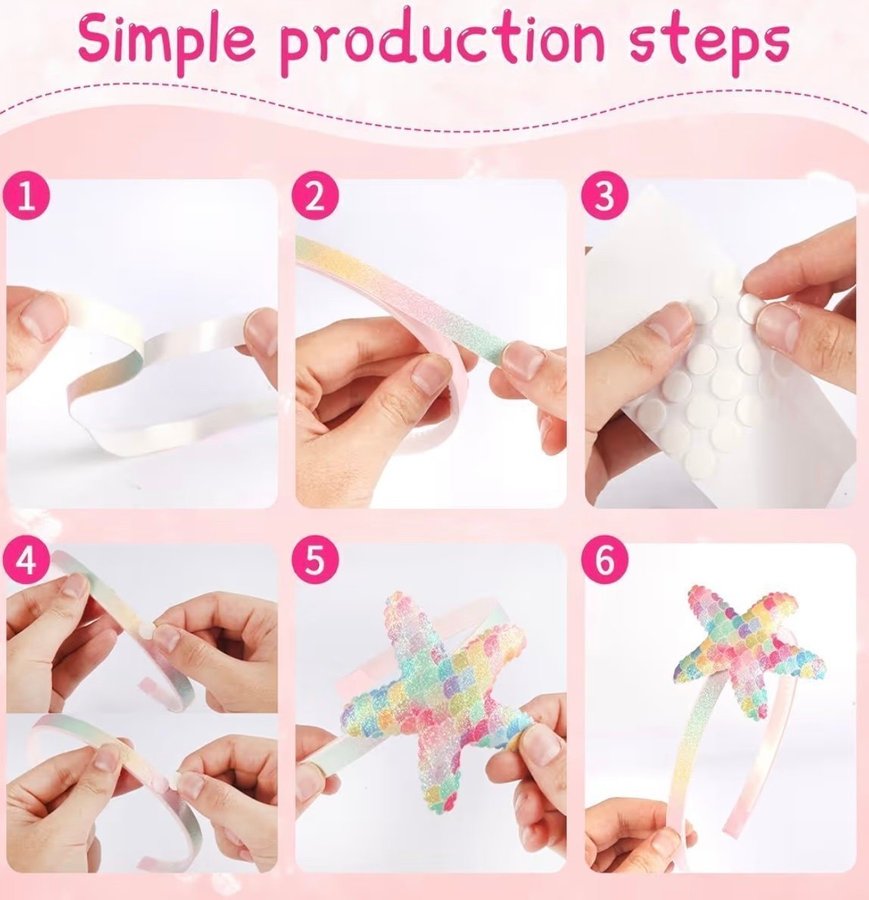 Simple production steps

1

2

3

4

5

6