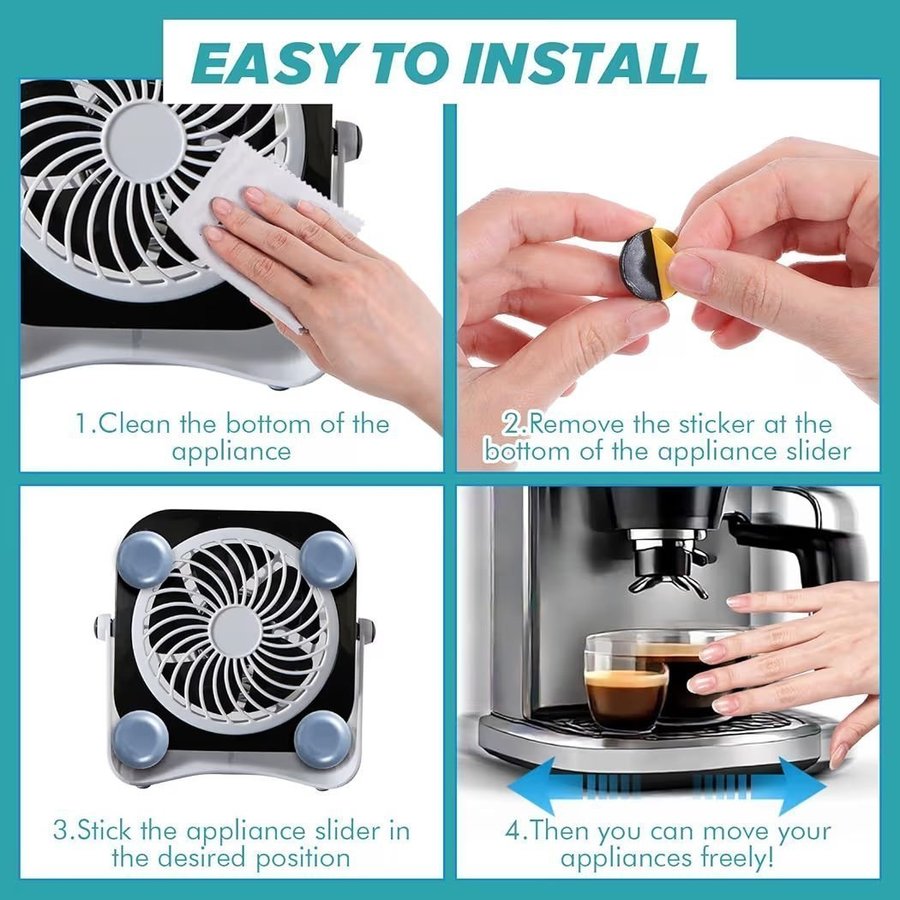 EASY TO INSTALL

1.Clean the bottom of the appliance

2.Remove the sticker at the bottom of the appliance slider

3.Stick the appliance slider in the desired position

4.Then you can move your appliances freely!